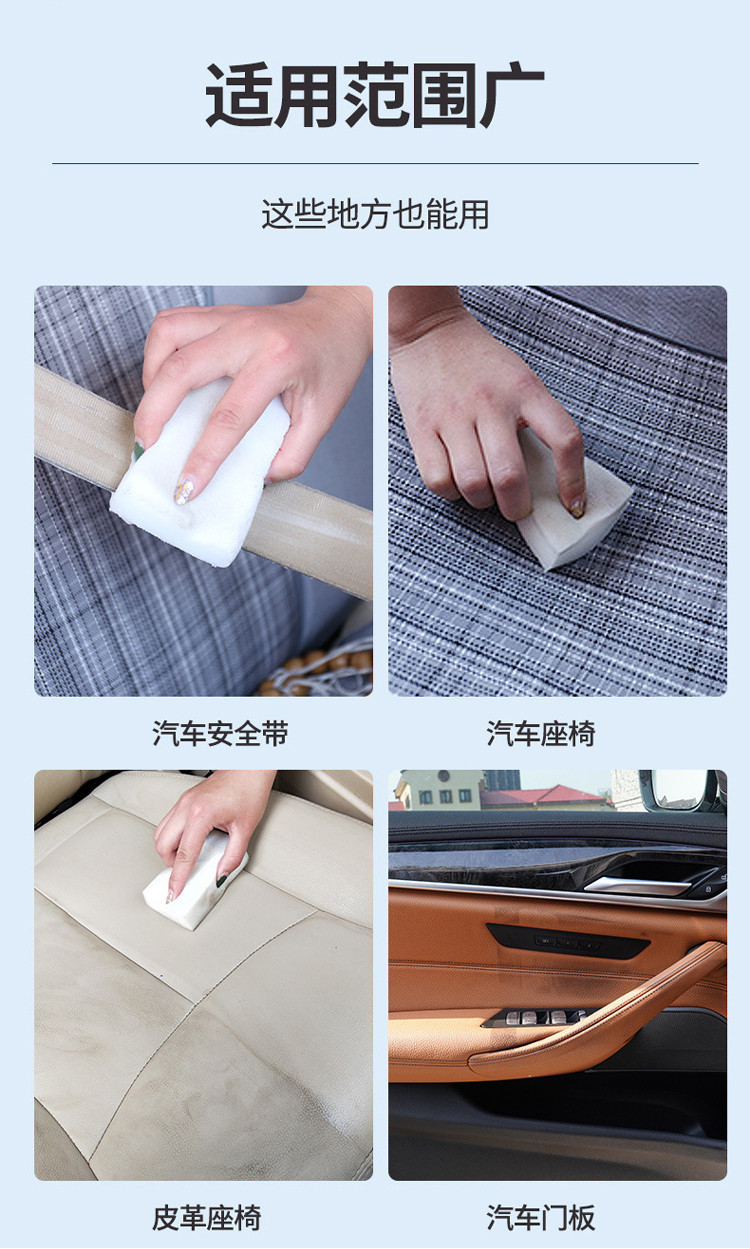 适用范围广

这些地方也能用

汽车安全带

汽车座椅

皮革座椅

汽车门板