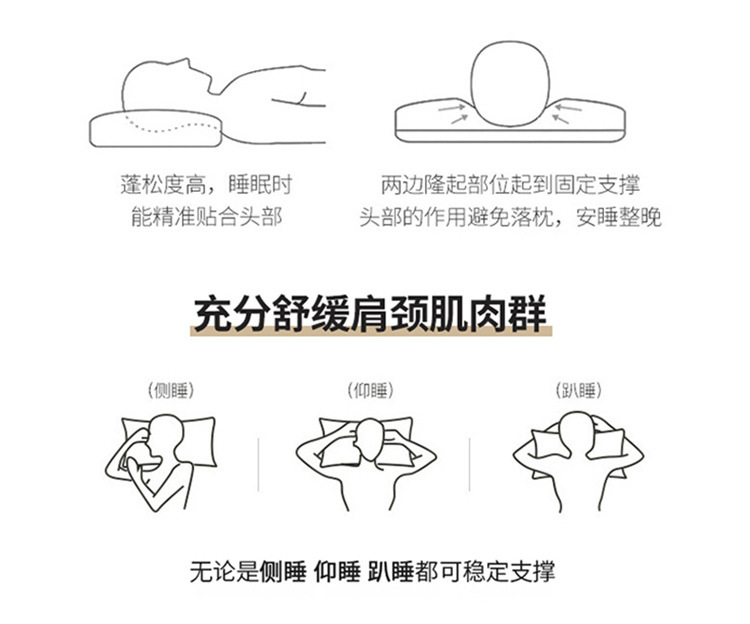 蓬松度高，睡眠时
能精准贴合头部

两边隆起部位起到固定支撑
头部的作用避免落枕，安睡整晚

充分舒缓肩颈肌肉群

（侧睡）

（仰睡）

（趴睡）

无论是侧睡 仰睡 趴睡都可稳定支撑