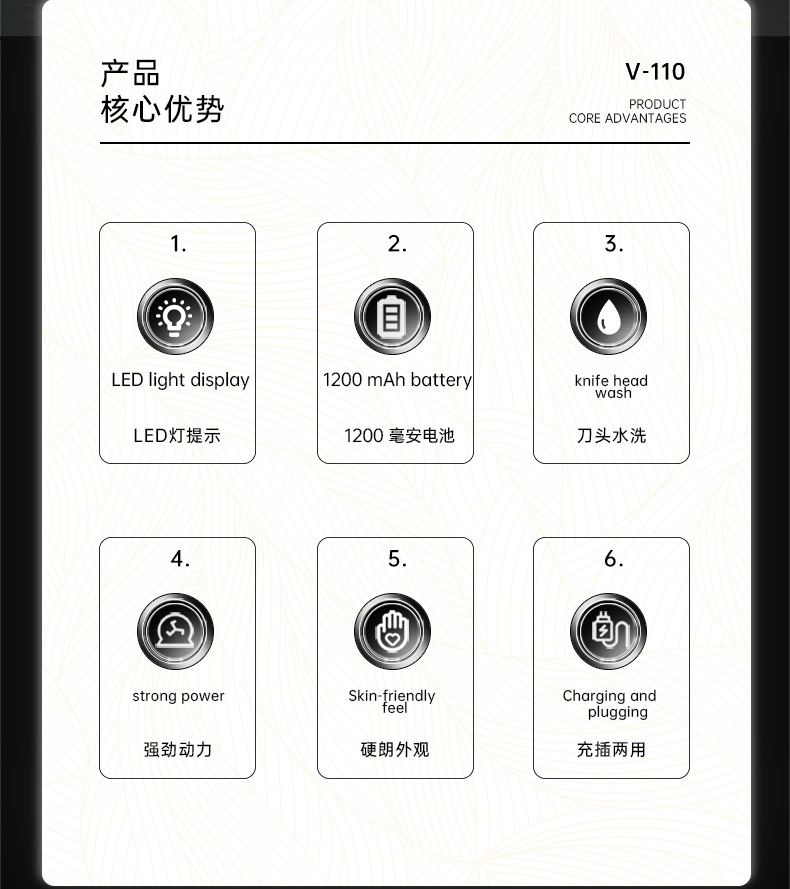 产品
核心优势

V-110

PRODUCT
CORE ADVANTAGES

1.

LED light display

LED灯提示

2.

1200 mAh battery

1200 毫安电池

3.

knife head wash

刀头水洗

4.

strong power

强劲动力

5.

Skin-friendly feel

硬朗外观

6.

Charging and plugging

充插两用