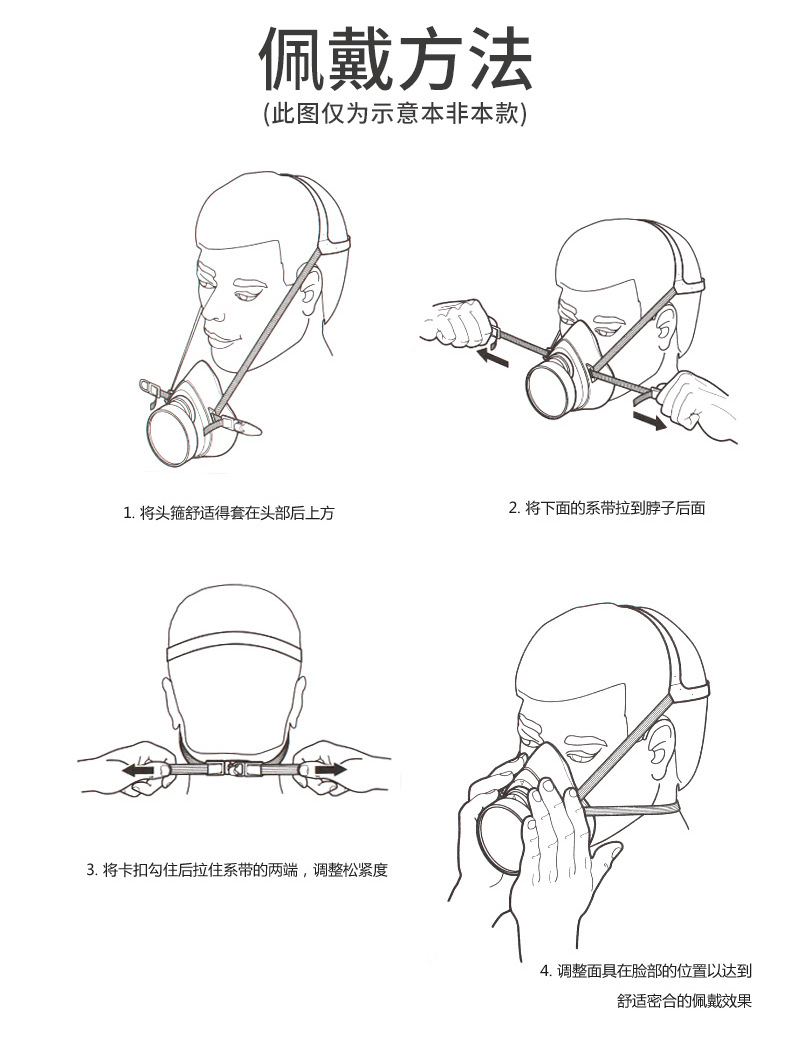 佩戴方法
(此图仅为示意本非本款)

1. 将头箍舒适得套在头部后上方

2. 将下面的系带拉到脖子后面

3. 将卡扣勾住后拉住系带的两端，调整松紧度

4. 调整面具在脸部的位置以达到舒适密合的佩戴效果