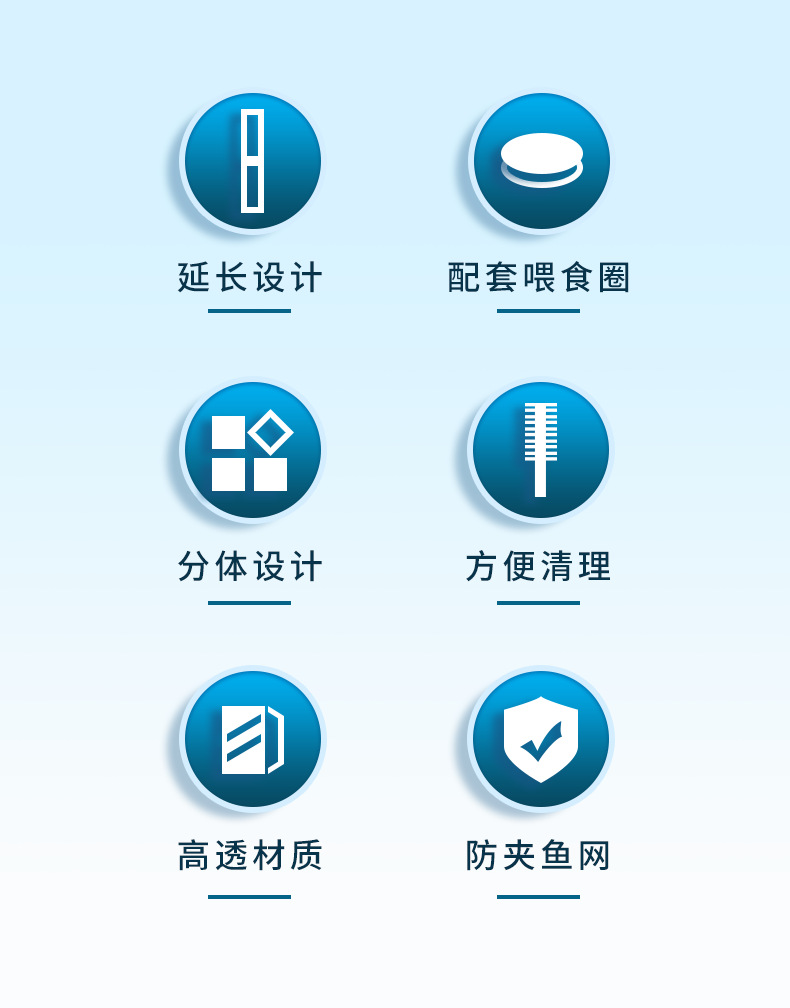 延长设计

配套喂食圈

分体设计

方便清理

高透材质

防夹鱼网