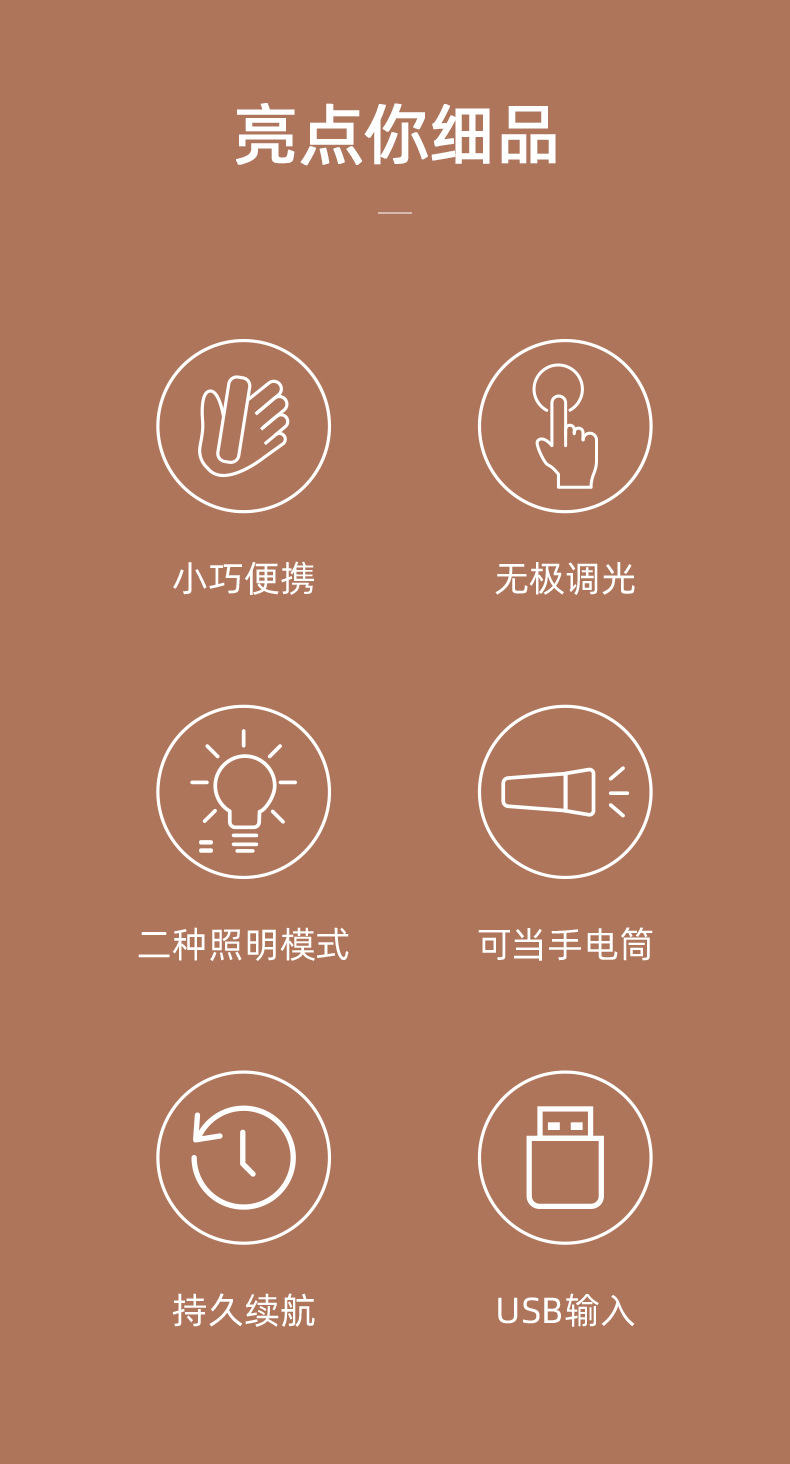 亮点你细品

小巧便携

无极调光

二种照明模式

可当手电筒

持久续航

USB输入