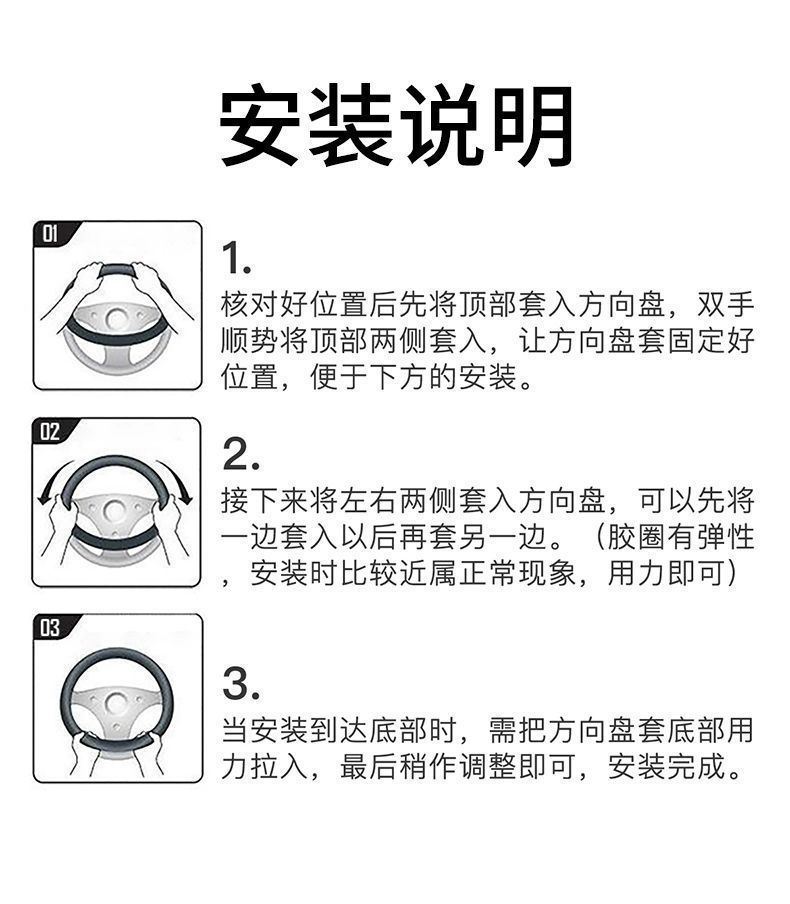 安装说明

01

1.
核对好位置后先将顶部套入方向盘，双手顺势将顶部两侧套入，让方向盘套固定好位置，便于下方的安装。

02

2.
接下来将左右两侧套入方向盘，可以先将一边套入以后再套另一边。（胶圈有弹性，安装时比较近属正常现象，用力即可）

03

3.
当安装到达底部时，需把方向盘套底部用力拉入，最后稍作调整即可，安装完成。