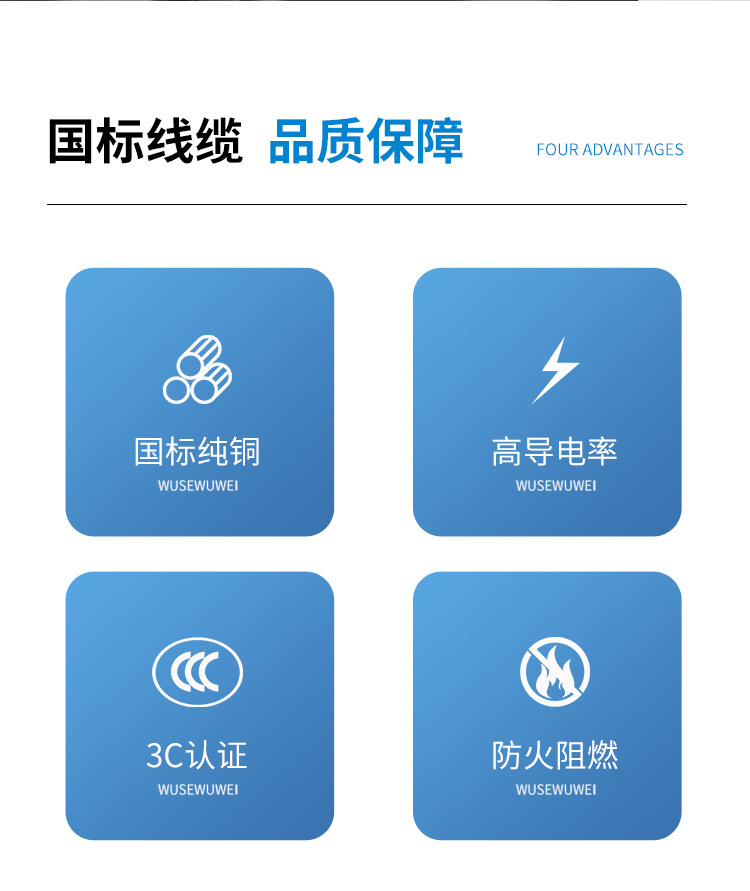 国标线缆 品质保障 FOUR ADVANTAGES

国标纯铜
WUSEWUWEI

高导电率
WUSEWUWEI

3C认证
WUSEWUWEI

防火阻燃
WUSEWUWEI