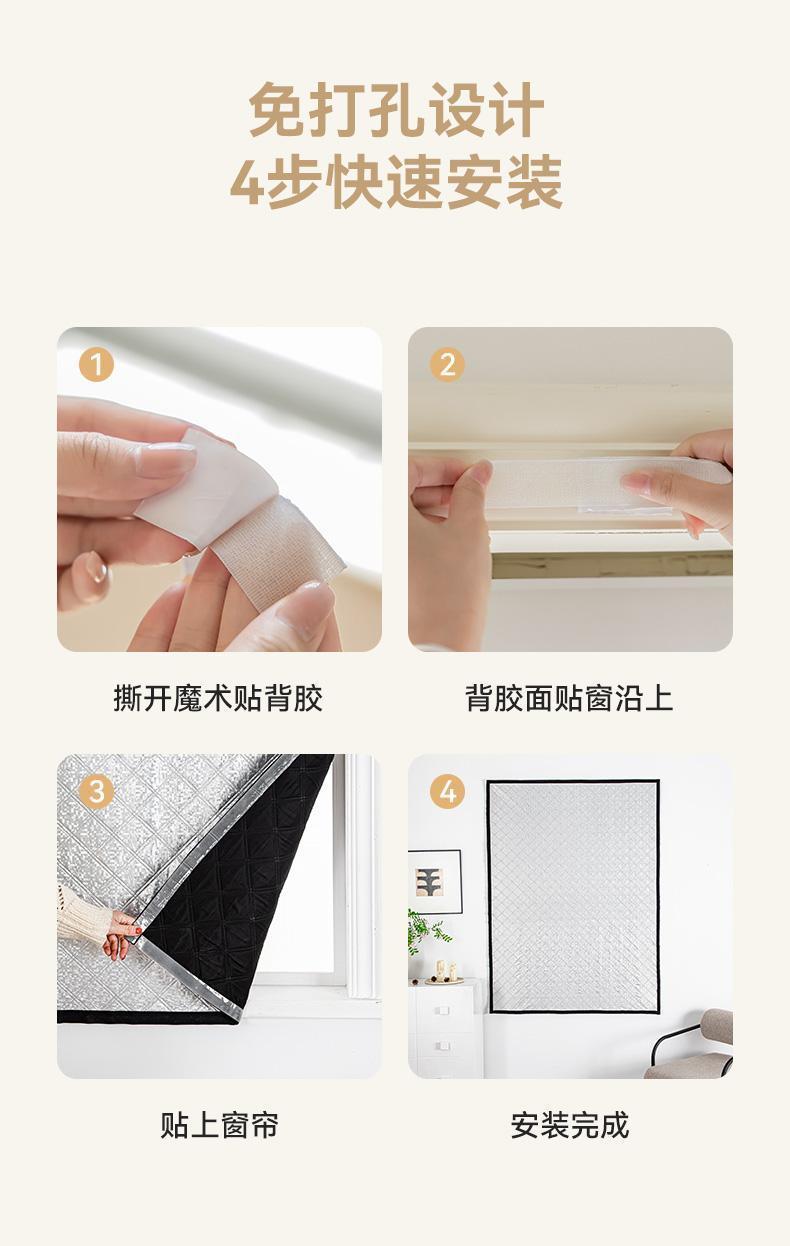 免打孔设计
4步快速安装

1

撕开魔术贴背胶

2

背胶面贴窗沿上

3

贴上窗帘

4

安装完成