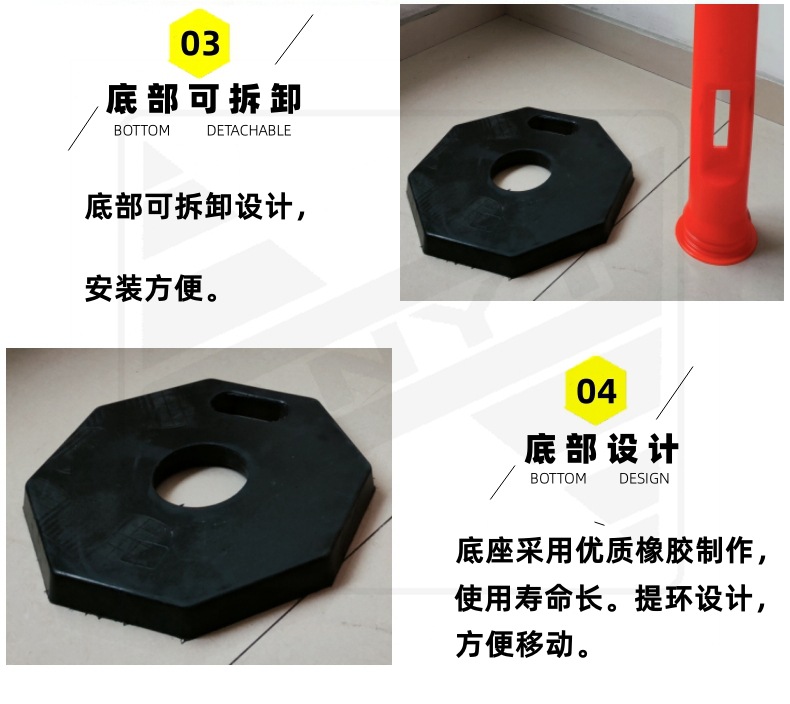 03

底部可拆卸

BOTTOM DETACHABLE

底部可拆卸设计，

安装方便。

04

底部设计

BOTTOM DESIGN

底座采用优质橡胶制作，使用寿命长。提环设计，方便移动。