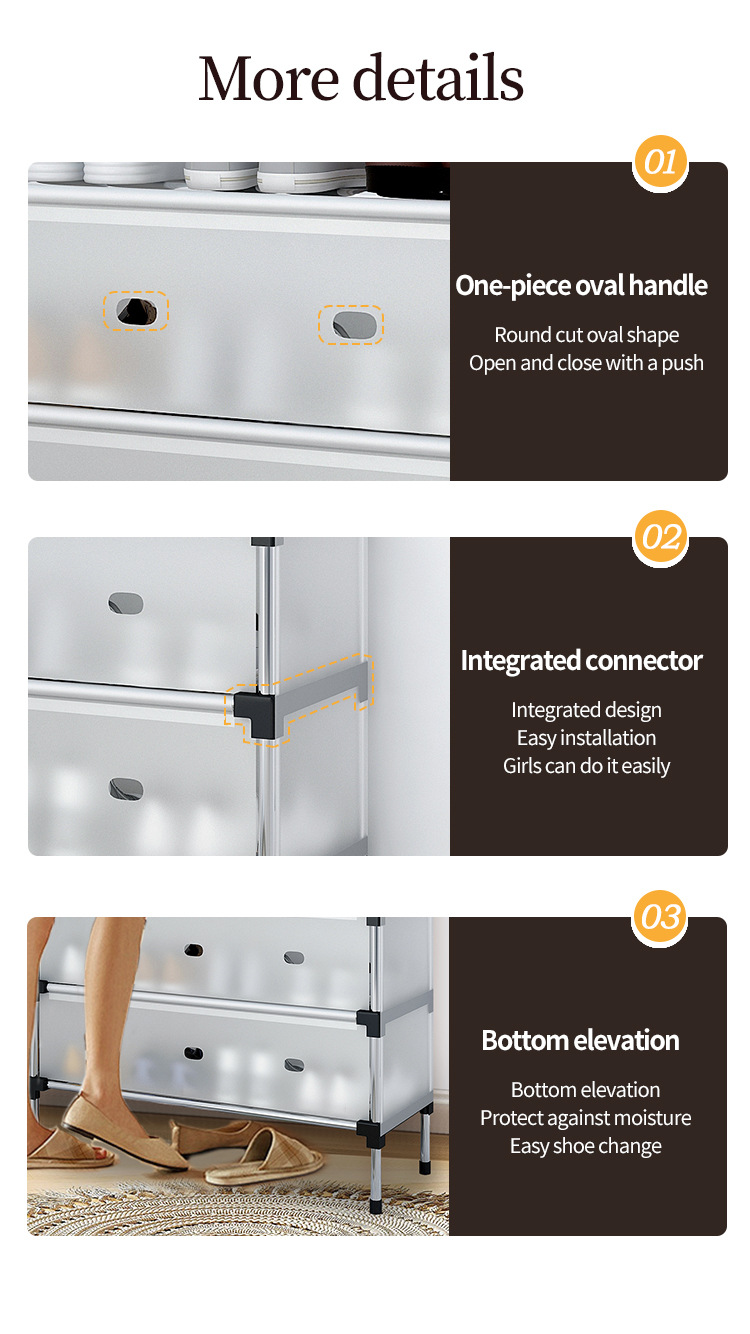 More details

01

One-piece oval handle

Round cut oval shape
Open and close with a push

02

Integrated connector

Integrated design
Easy installation
Girls can do it easily

03

Bottom elevation

Bottom elevation
Protect against moisture
Easy shoe change