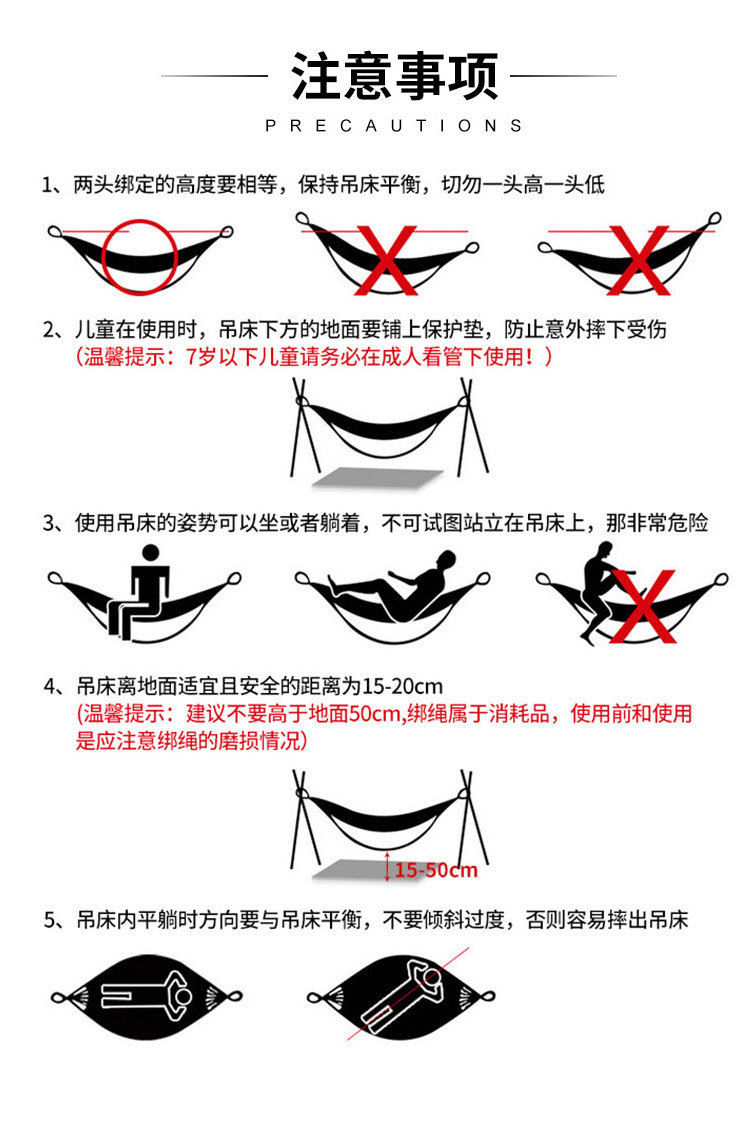 注意事项

PRECAUTIONS

1、两头绑定的高度要相等，保持吊床平衡，切勿一头高一头低

2、儿童在使用时，吊床下方的地面要铺上保护垫，防止意外摔下受伤
（温馨提示：7岁以下儿童请务必在成人看管下使用！）

3、使用吊床的姿势可以坐或者躺着，不可试图站立在吊床上，那非常危险

4、吊床离地面适宜且安全的距离为15-20cm
（温馨提示：建议不要高于地面50cm,绑绳属于消耗品，使用前和使用是应注意绑绳的磨损情况）

15-50cm

5、吊床内平躺时方向要与吊床平衡，不要倾斜过度，否则容易摔出吊床