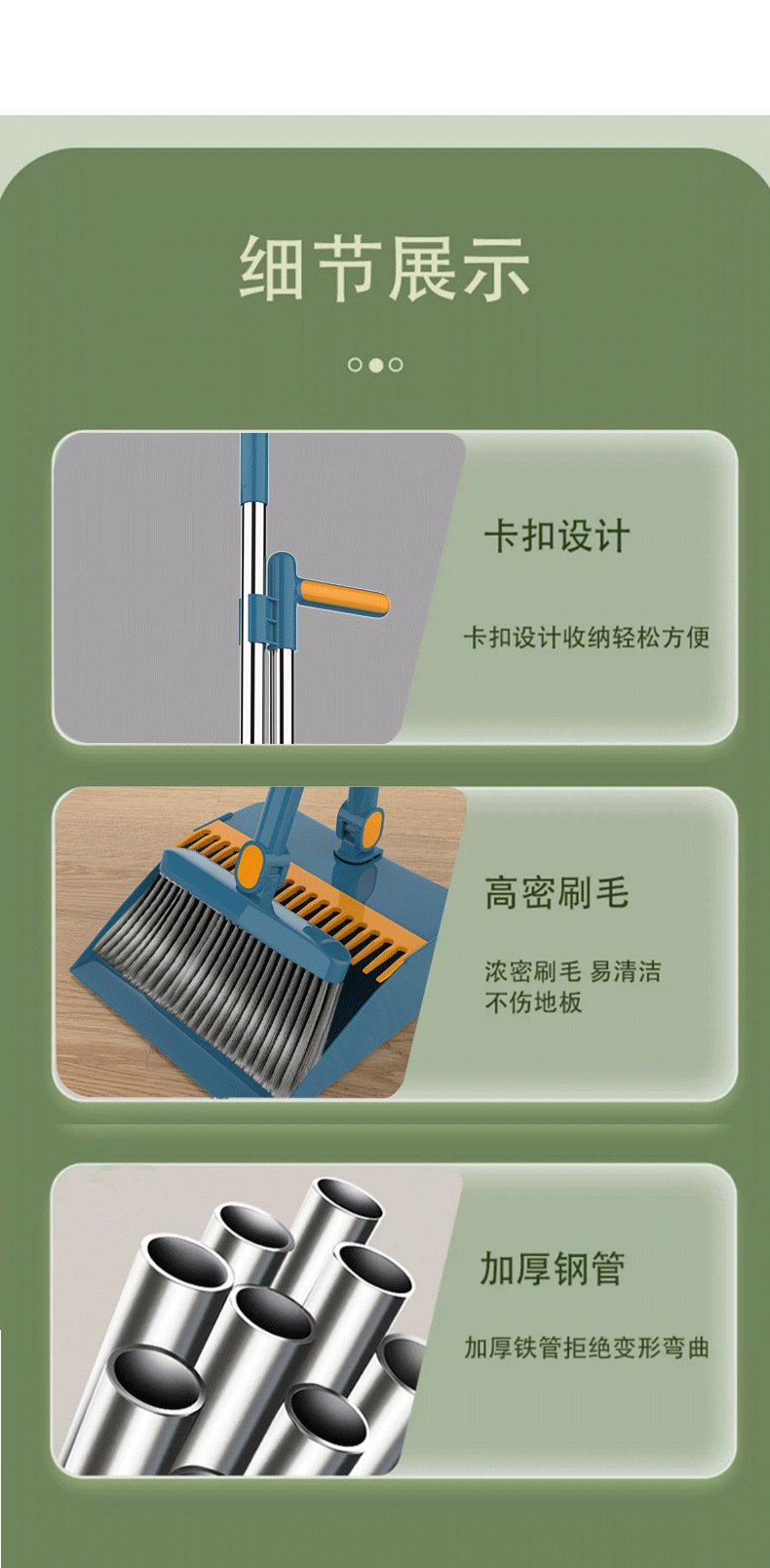 细节展示

卡扣设计

卡扣设计收纳轻松方便

高密刷毛

浓密刷毛 易清洁
不伤地板

加厚钢管

加厚铁管拒绝变形弯曲