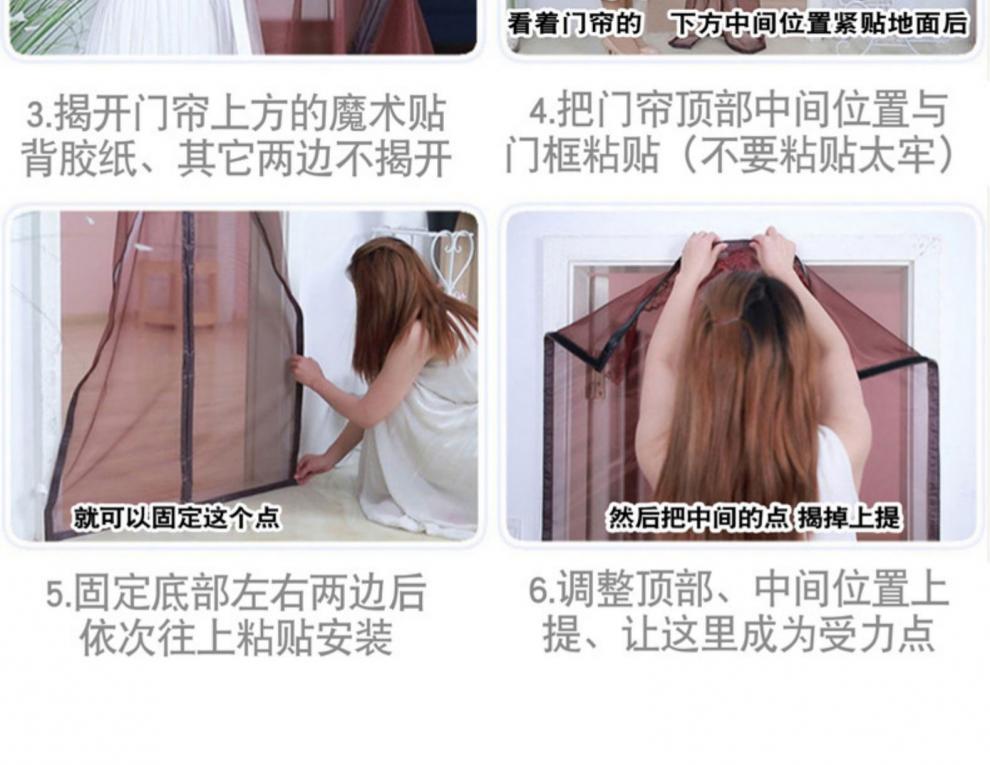 看着门帘的　下方中间位置紧贴地面后

3.揭开门帘上方的魔术贴背胶纸、其它两边不揭开

4.把门帘顶部中间位置与门框粘贴（不要粘贴太牢）

就可以固定这个点

然后把中间的点 揭掉上提

5.固定底部左右两边后依次往上粘贴安装

6.调整顶部、中间位置上提、让这里成为受力点