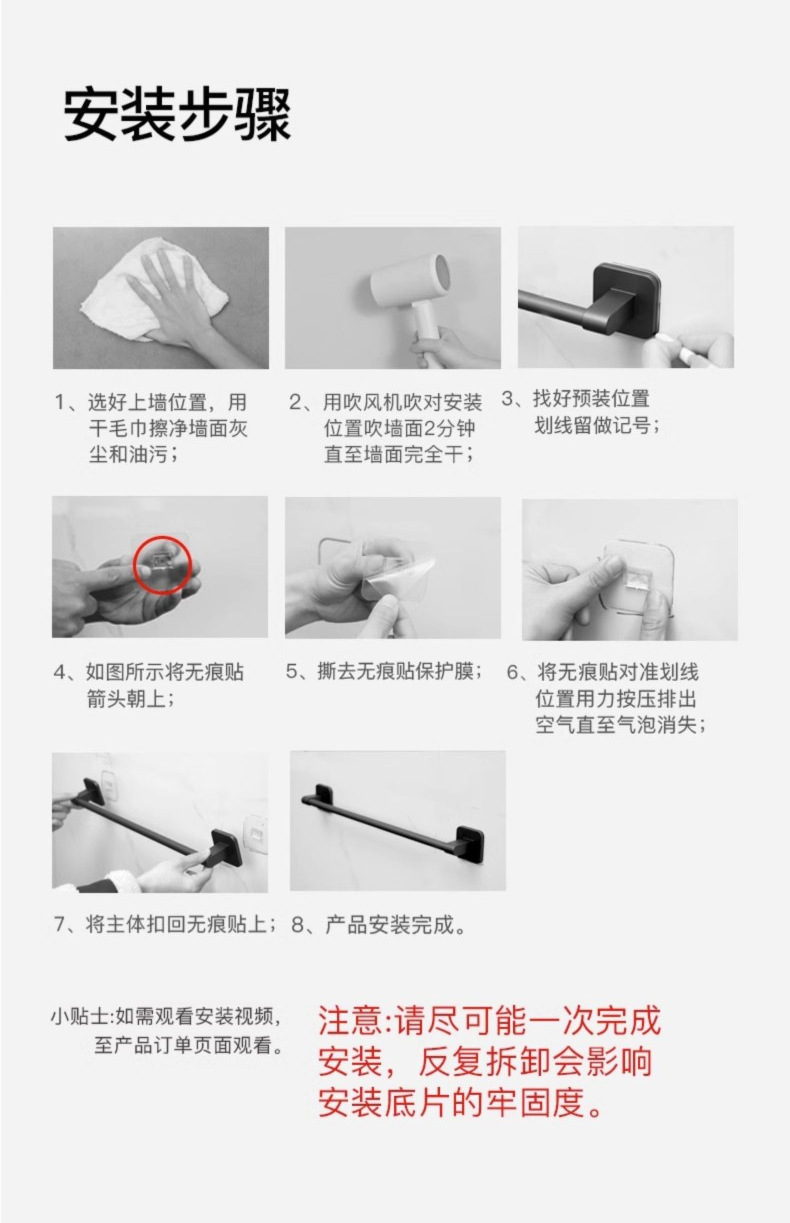 安装步骤

1、选好上墙位置，用干毛巾擦净墙面灰尘和油污；

2、用吹风机吹对安装位置吹墙面2分钟直至墙面完全干；

3、找好预装位置划线留做记号；

4、如图所示将无痕贴箭头朝上；

5、撕去无痕贴保护膜；

6、将无痕贴对准划线位置用力按压排出空气直至气泡消失；

7、将主体扣回无痕贴上；

8、产品安装完成。

小贴士:如需观看安装视频，至产品订单页面观看。

注意:请尽可能一次完成安装，反复拆卸会影响安装底片的牢固度。