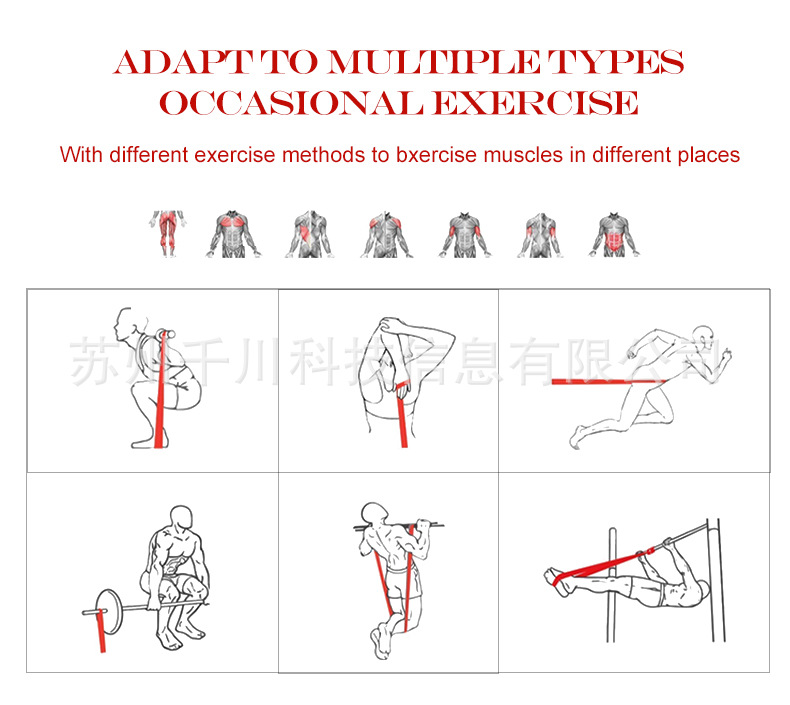 ADAPT TO MULTIPLE TYPES OCCASIONAL EXERCISE

With different exercise methods to bxercise muscles in different places

苏州千川科技信息有限公司