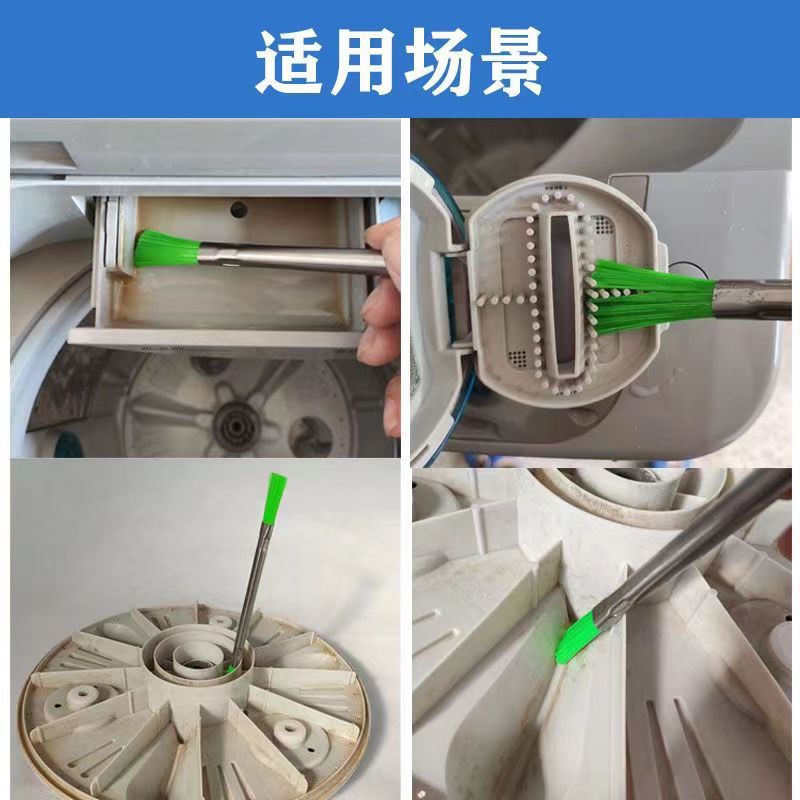 适用场景