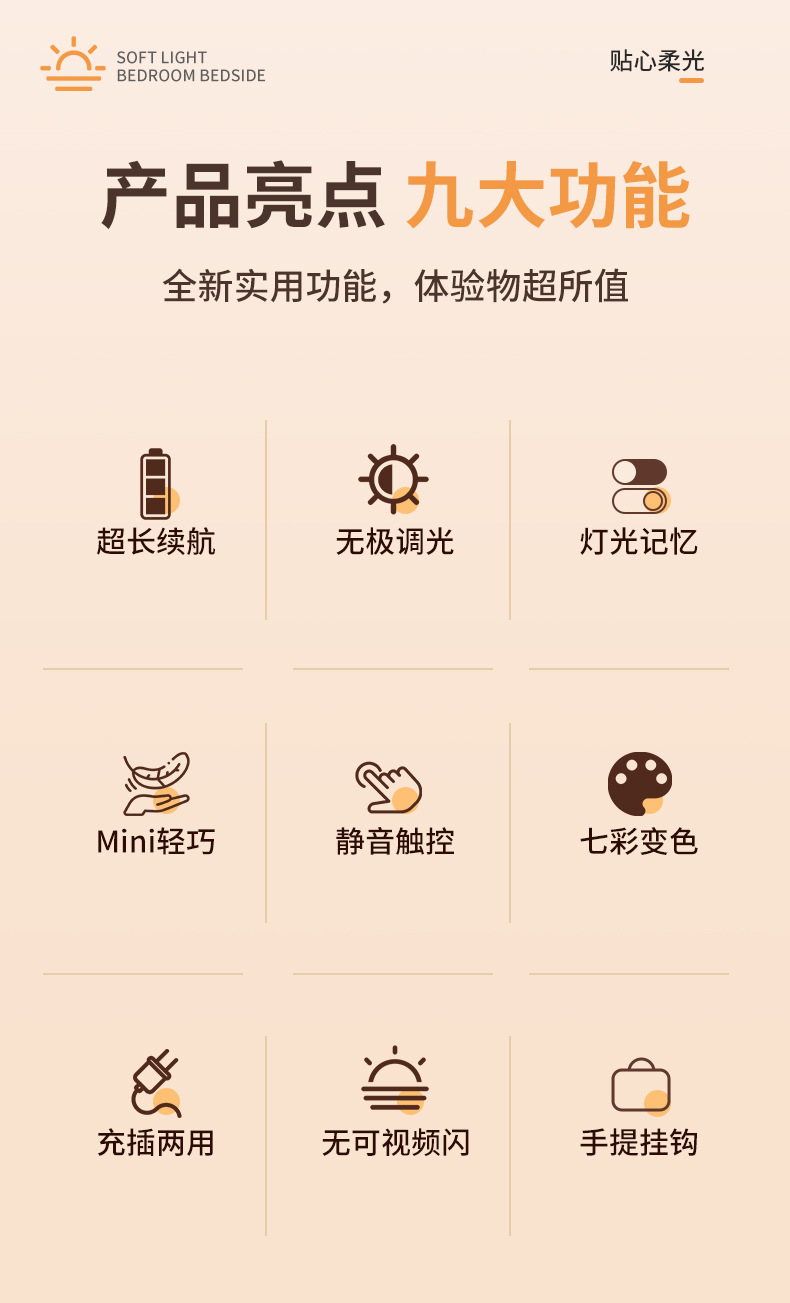 SOFT LIGHT
BEDROOM BEDSIDE

贴心柔光

产品亮点 九大功能

全新实用功能，体验物超所值

超长续航

无极调光

灯光记忆

Mini轻巧

静音触控

七彩变色

充插两用

无可视频闪

手提挂钩