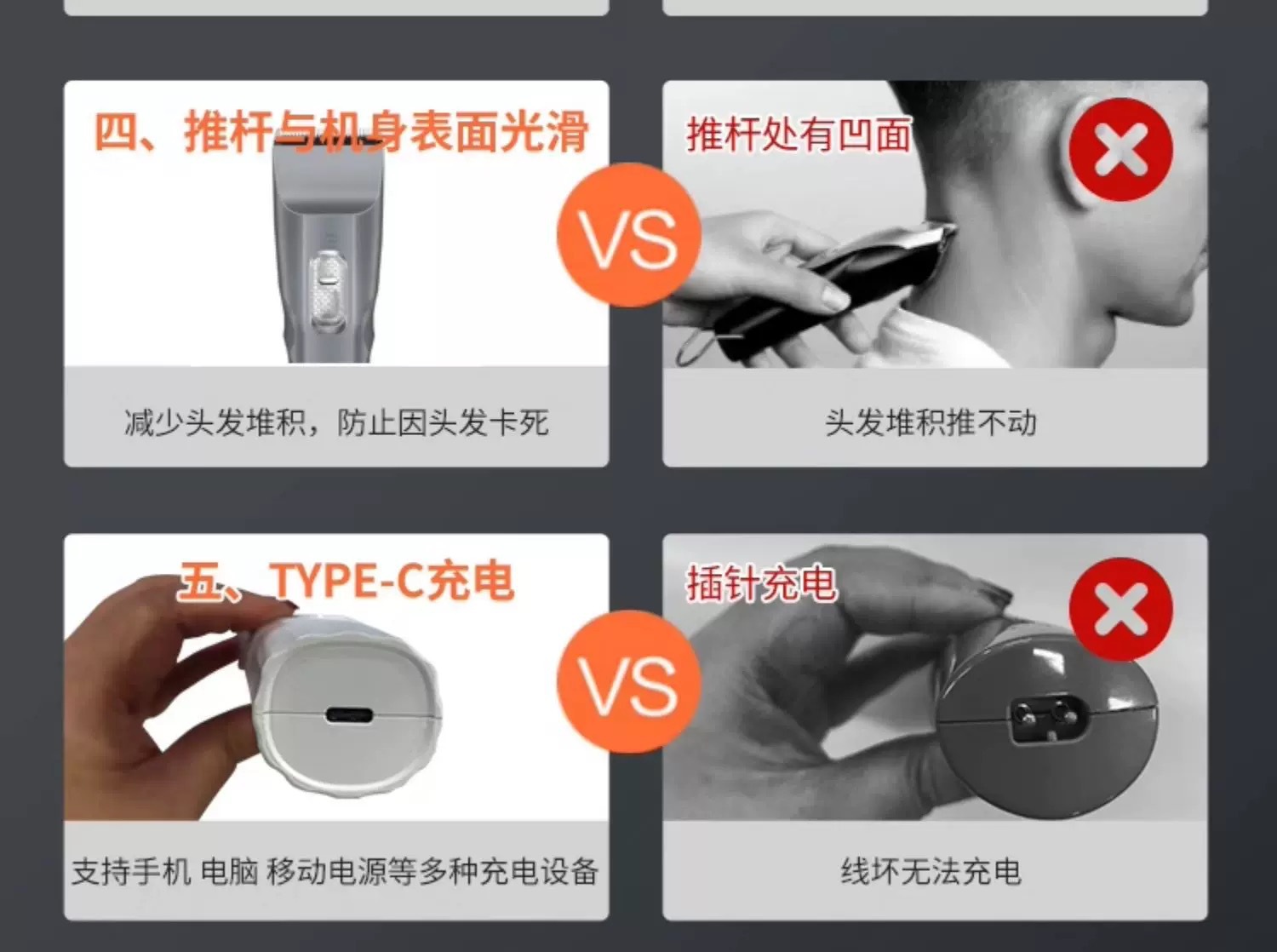 四、推杆与机身表面光滑

VS

推杆处有凹面

减少头发堆积，防止因头发卡死

头发堆积推不动

五、TYPE-C充电

VS

插针充电

支持手机 电脑 移动电源等多种充电设备

线坏无法充电