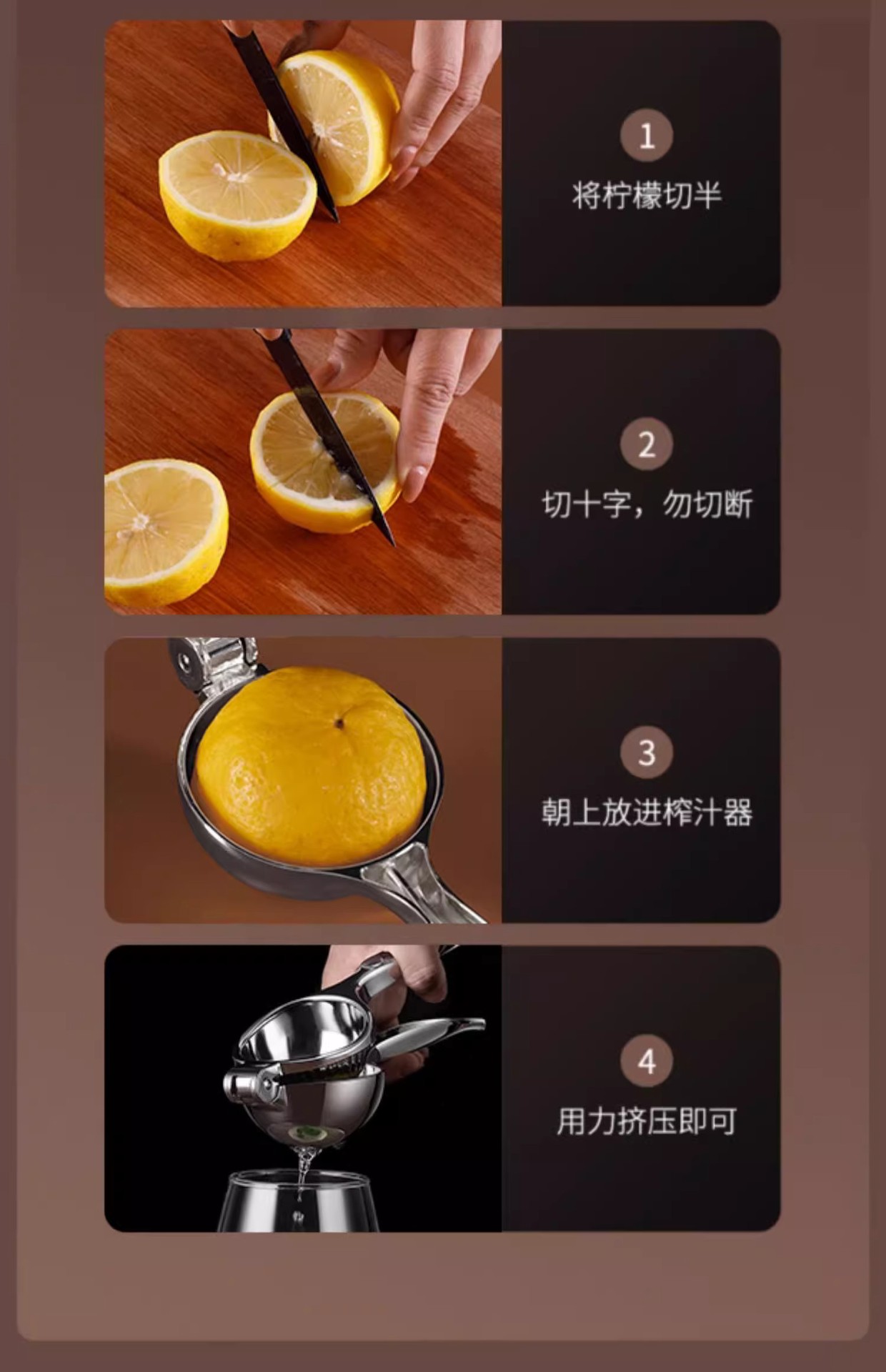 1
将柠檬切半

2
切十字，勿切断

3
朝上放进榨汁器

4
用力挤压即可