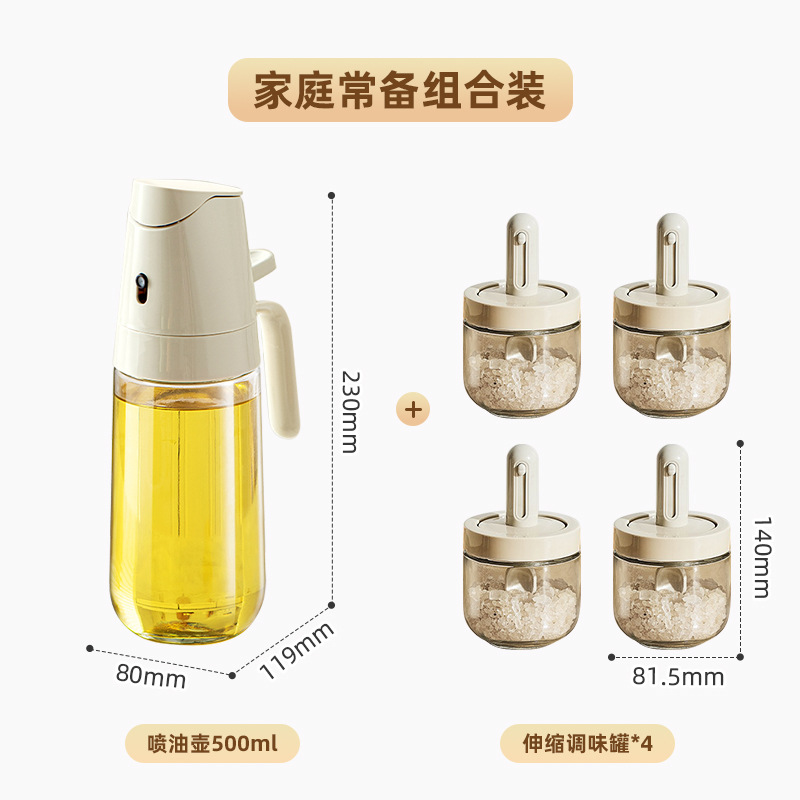 家庭常备组合装

230mm

80mm

119mm

+

140mm

81.5mm

喷油壶500ml

伸缩调味罐*4