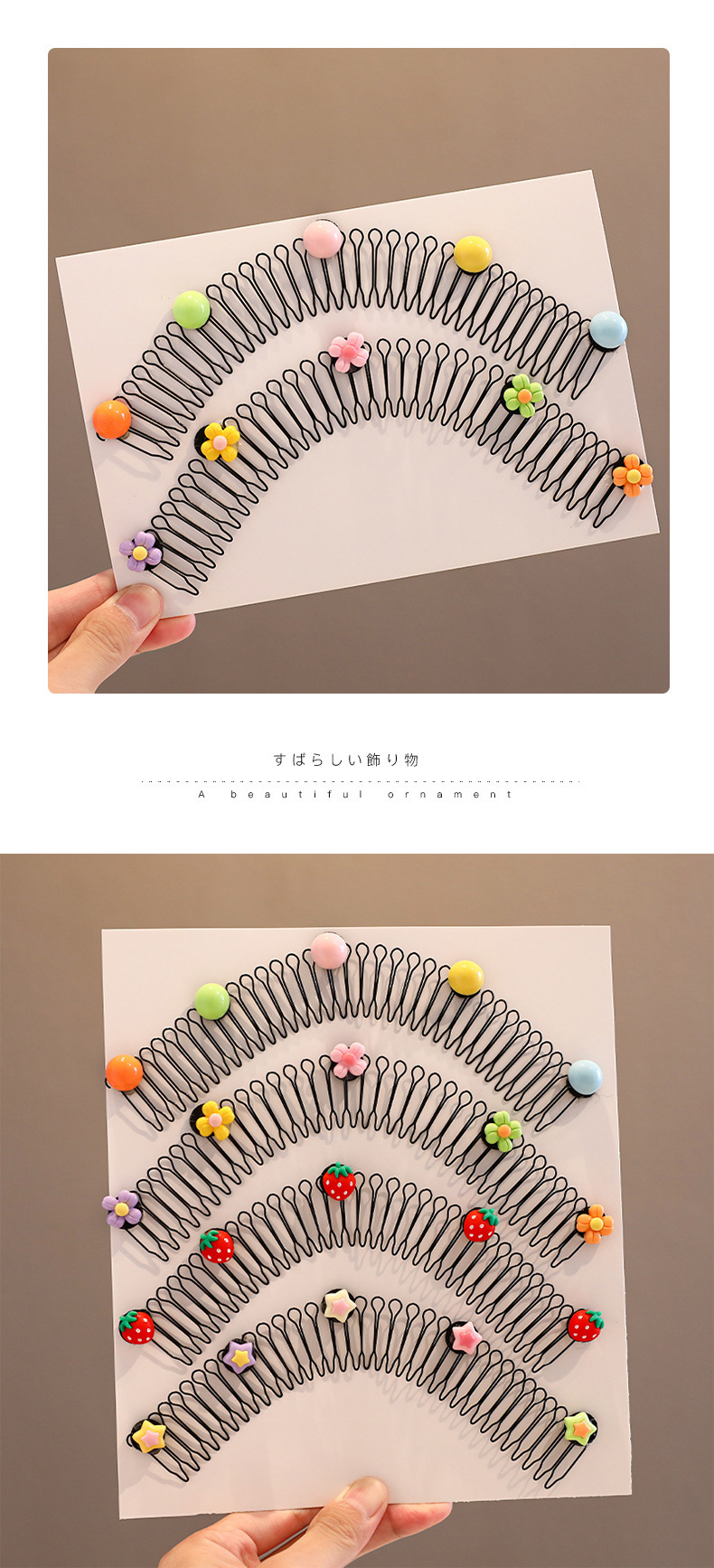 すばらしい飾り物

A beautiful ornament