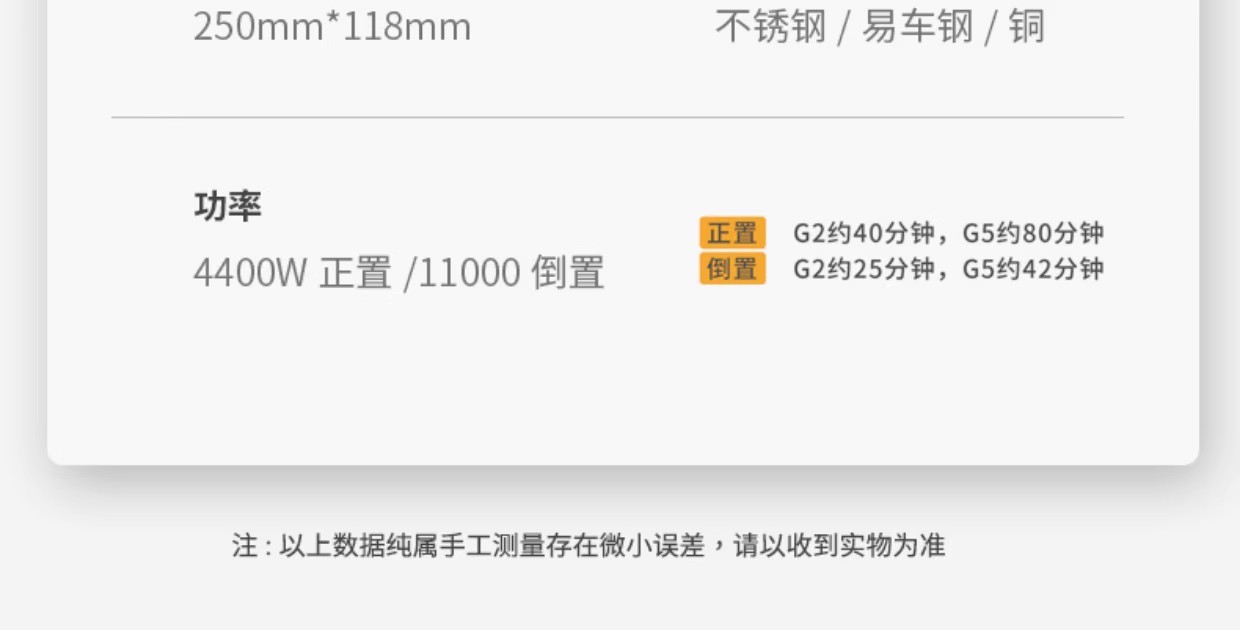 250mm*118mm

不锈钢 / 易车钢 / 铜

功率

4400W 正置 /11000 倒置

正置 G2约40分钟，G5约80分钟
倒置 G2约25分钟，G5约42分钟

注 : 以上数据纯属手工测量存在微小误差，请以收到实物为准