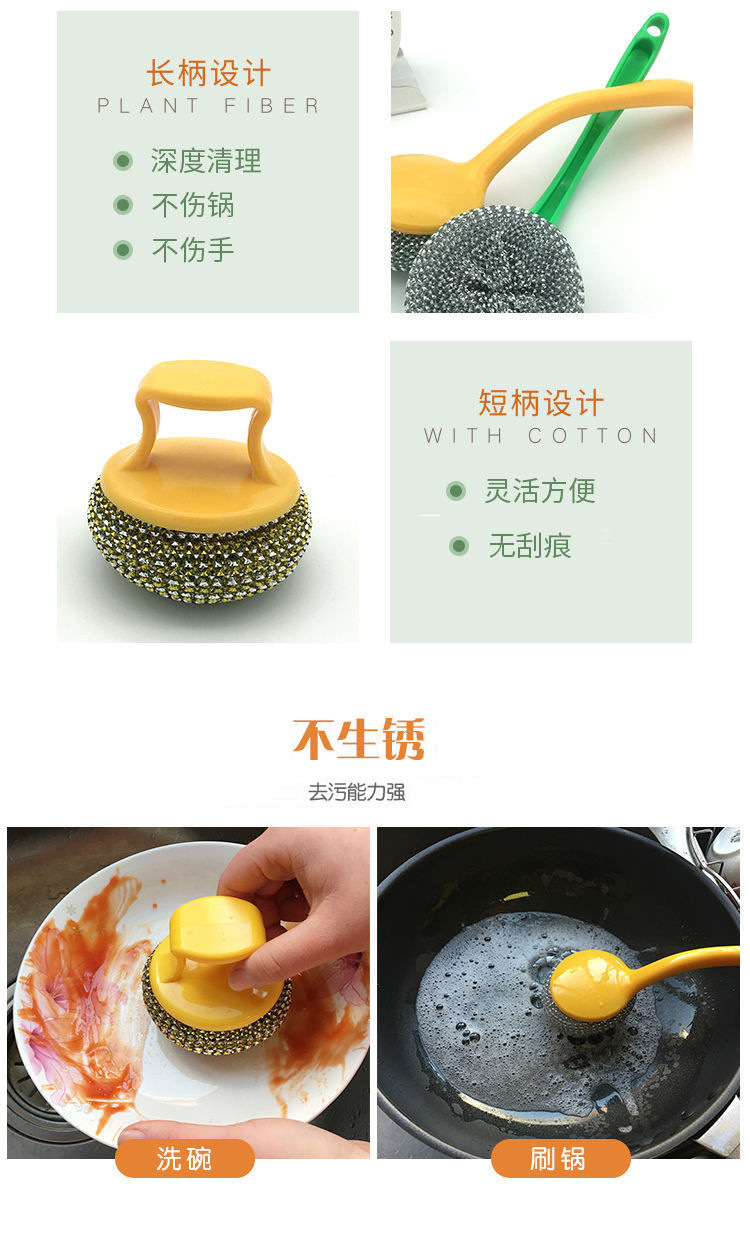 长柄设计
PLANT FIBER

深度清理
不伤锅
不伤手

短柄设计
WITH COTTON

灵活方便
无刮痕

不生锈
去污能力强

洗碗

刷锅