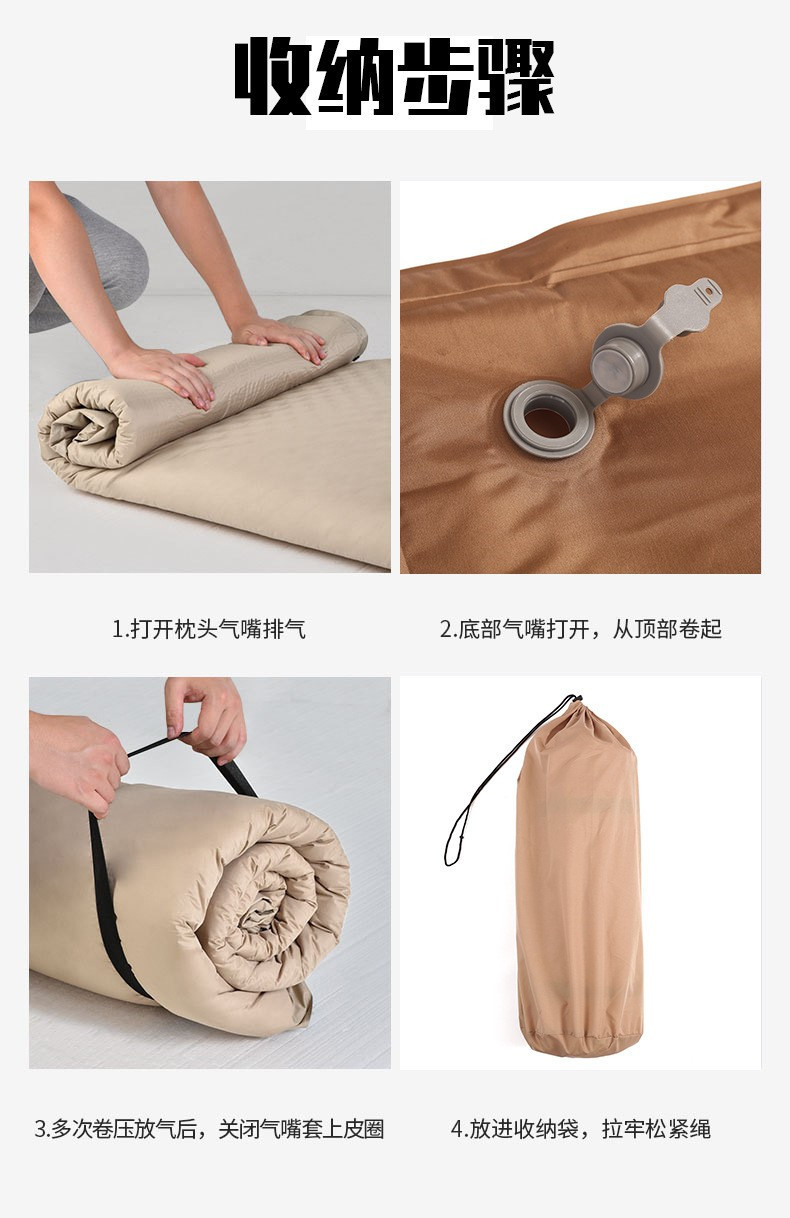 收纳步骤

1.打开枕头气嘴排气

2.底部气嘴打开，从顶部卷起

3.多次卷压放气后，关闭气嘴套上皮圈

4.放进收纳袋，拉牢松紧绳