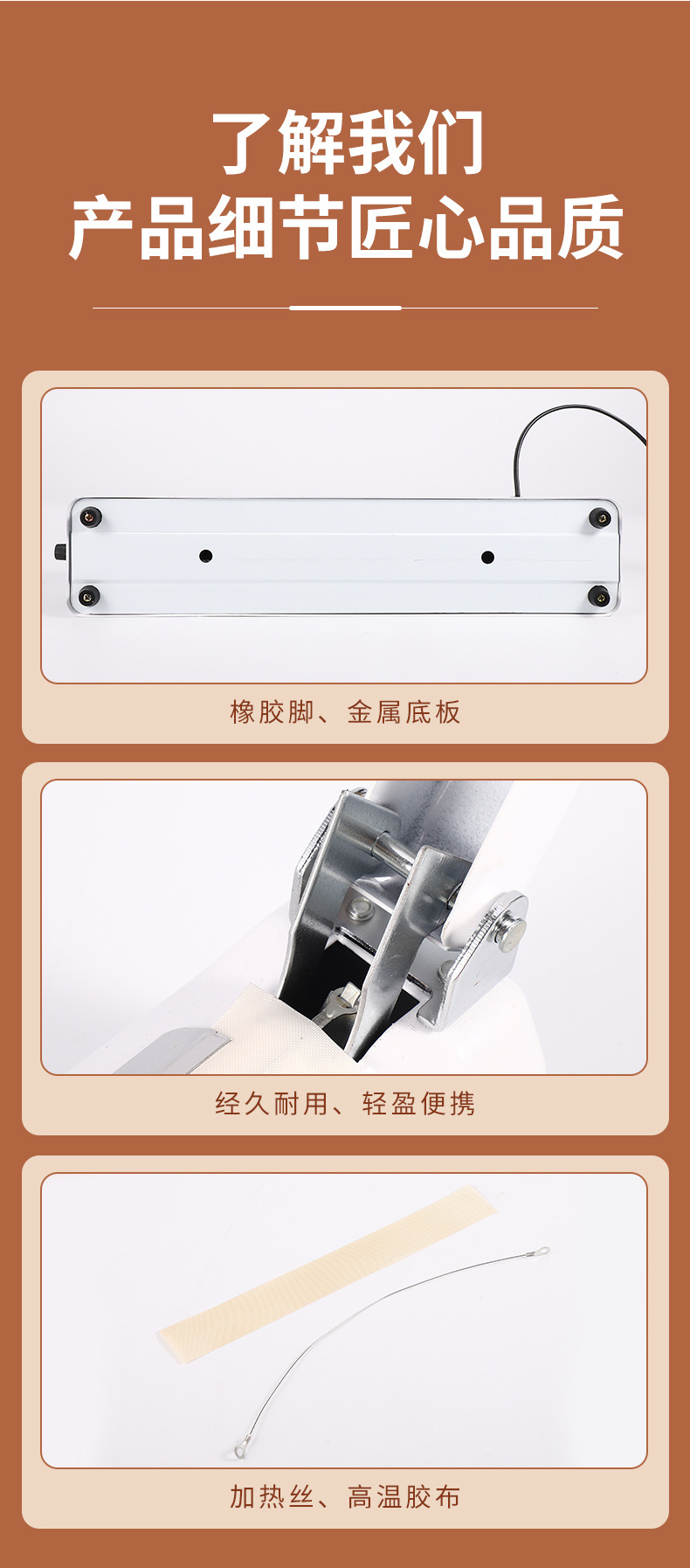 了解我们
产品细节匠心品质

橡胶脚、金属底板

经久耐用、轻盈便携

加热丝、高温胶布