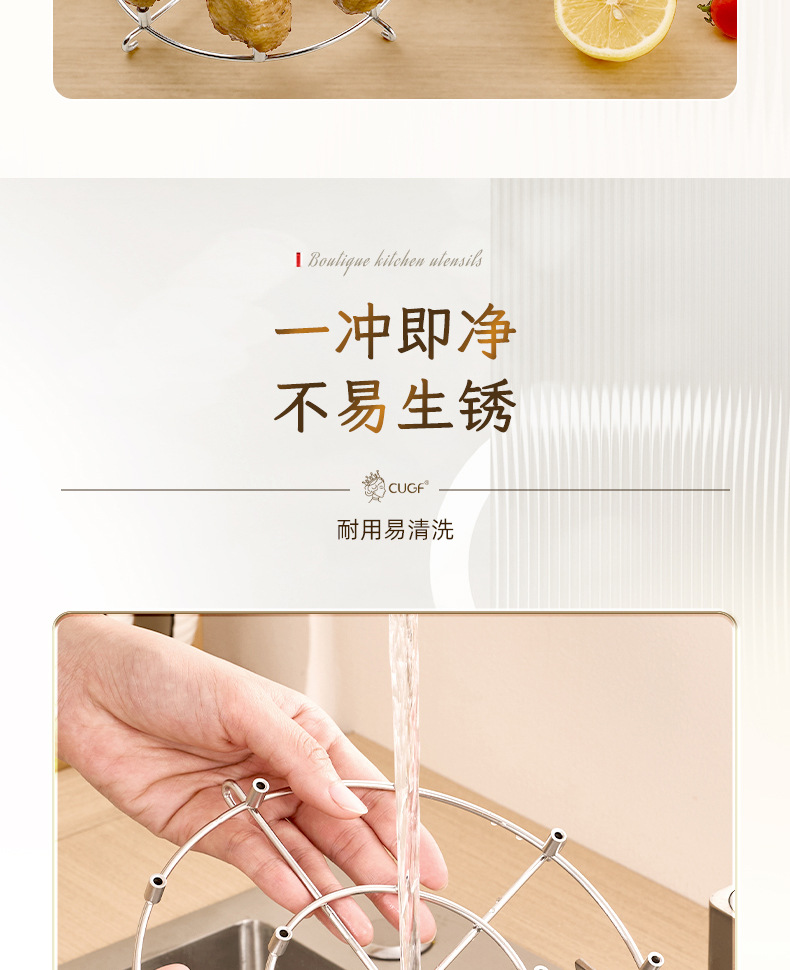 Boutique kitchen utensils

一冲即净
不易生锈

CUGF®

耐用易清洗