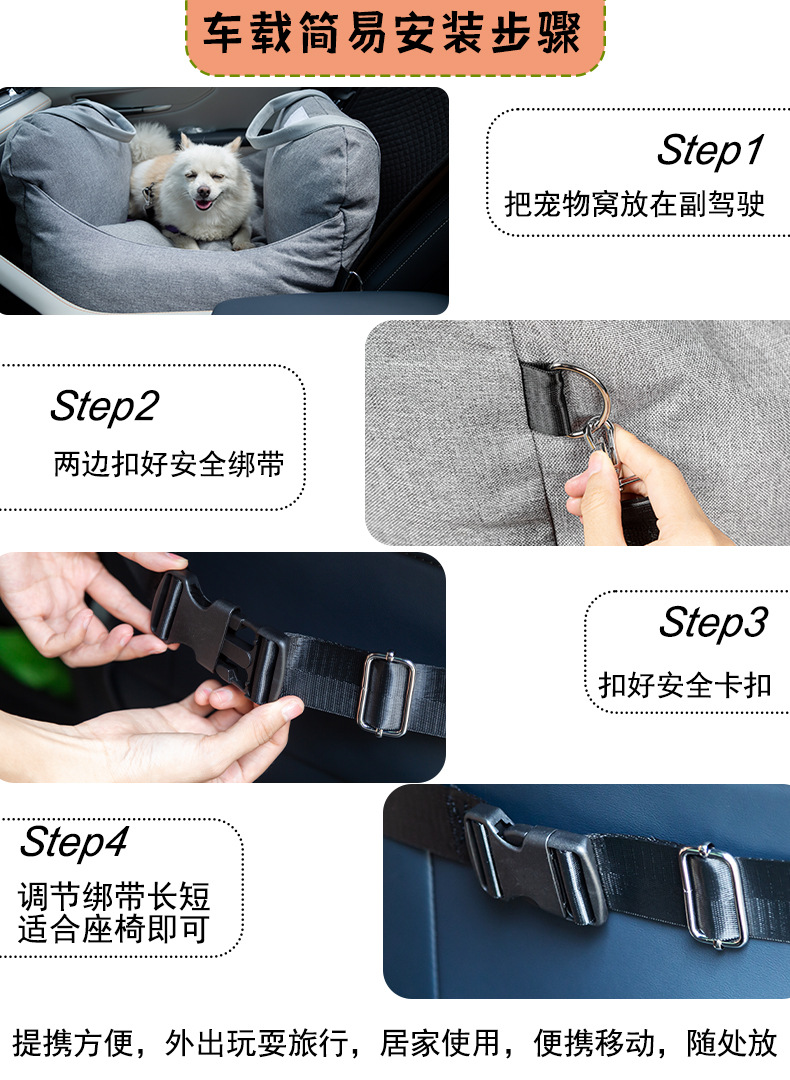 车载简易安装步骤

Step1
把宠物窝放在副驾驶

Step2
两边扣好安全绑带

Step3
扣好安全卡扣

Step4
调节绑带长短
适合座椅即可

提携方便，外出玩耍旅行，居家使用，便携移动，随处放