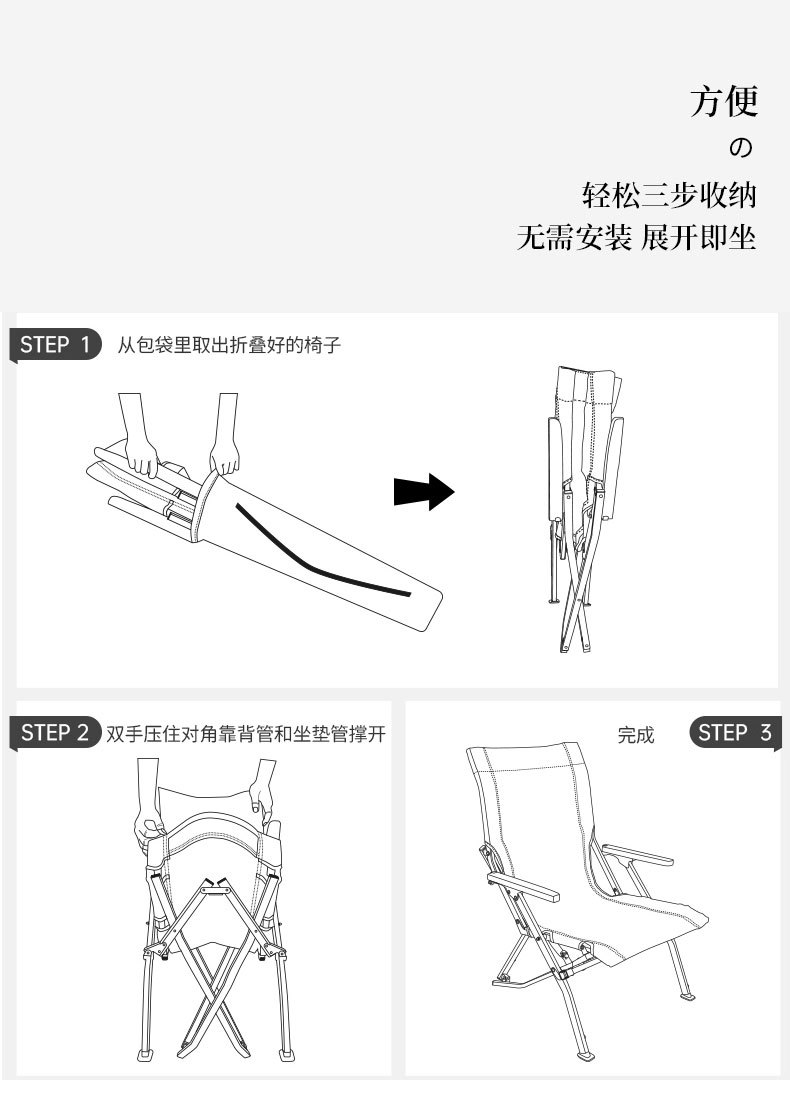 方便

の

轻松三步收纳

无需安装 展开即坐

STEP 1 从包袋里取出折叠好的椅子

STEP 2 双手压住对角靠背管和坐垫管撑开

完成 STEP 3