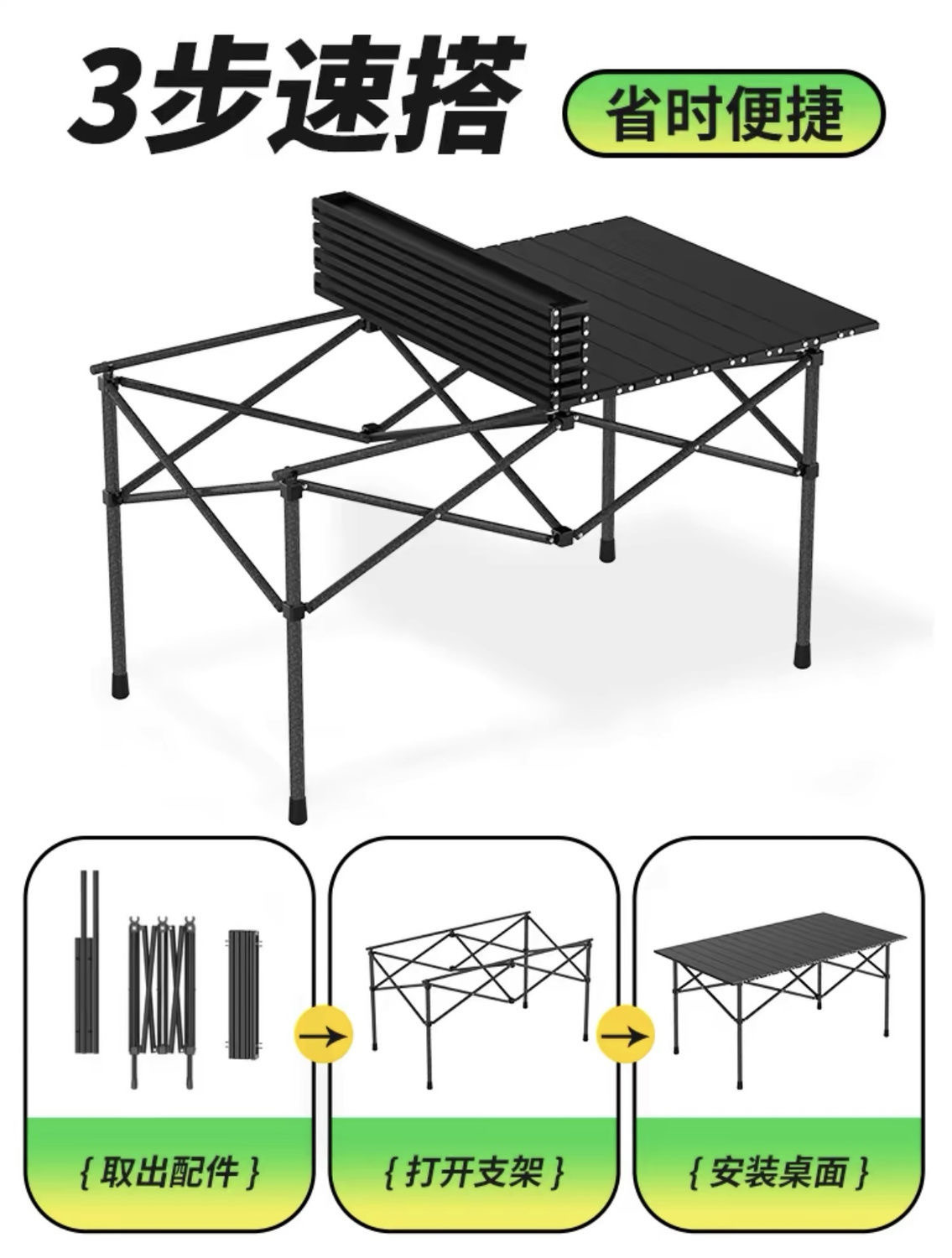 3步速搭

省时便捷

{ 取出配件 }

{ 打开支架 }

{ 安装桌面 }