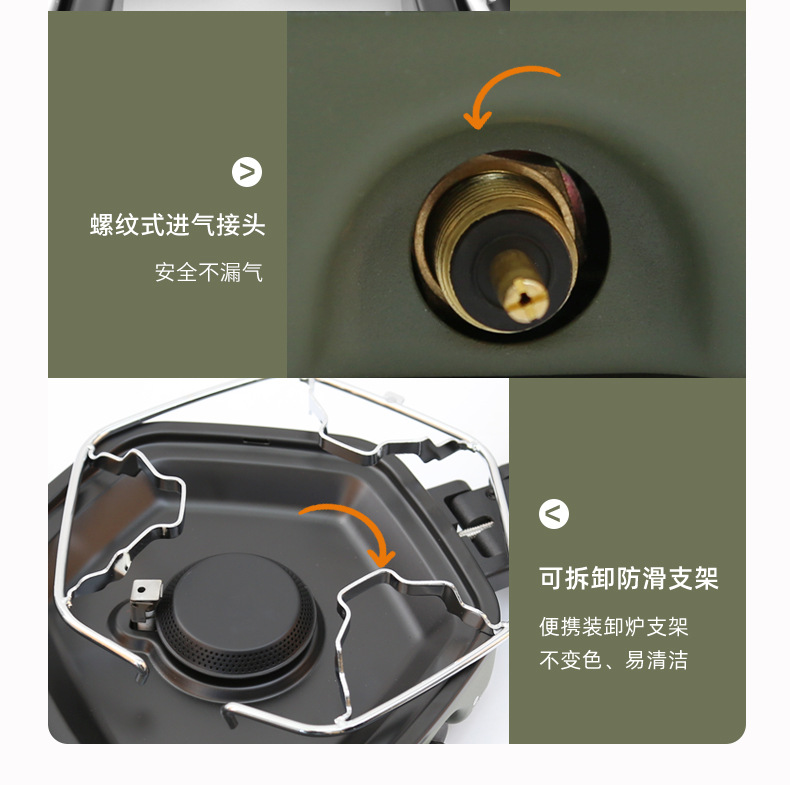 >

螺纹式进气接头

安全不漏气

<

可拆卸防滑支架

便携装卸炉支架
不变色、易清洁