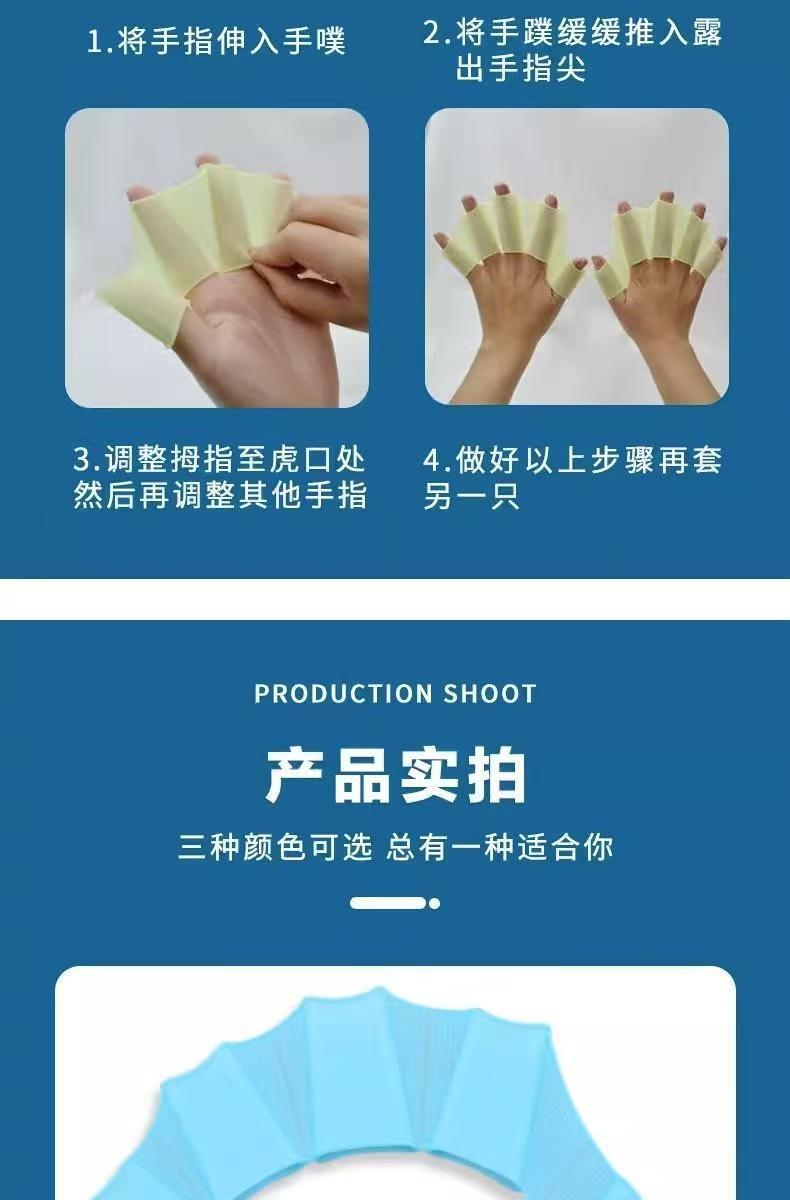 1.将手指伸入手噗

2.将手蹼缓缓推入露出手指尖

3.调整拇指至虎口处然后再调整其他手指

4.做好以上步骤再套另一只

PRODUCTION SHOOT

产品实拍

三种颜色可选 总有一种适合你