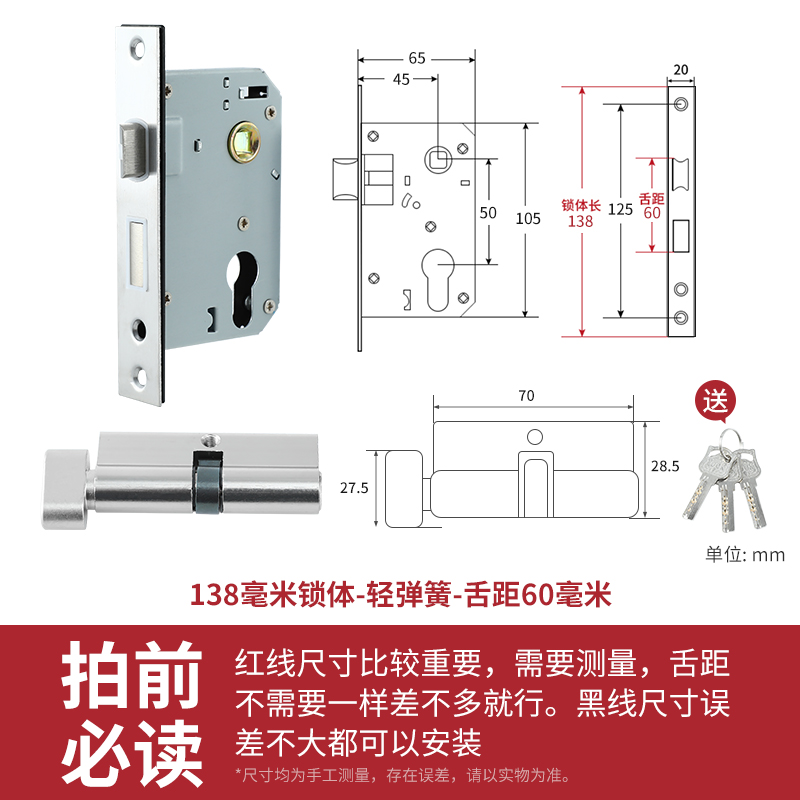 65
45
50
105
20
锁体长
138
125
舌距
60
70
27.5
28.5
送
单位: mm

138毫米锁体-轻弹簧-舌距60毫米

拍前必读

红线尺寸比较重要，需要测量，舌距不需要一样差不多就行。黑线尺寸误差不大都可以安装

*尺寸均为手工测量，存在误差，请以实物为准。