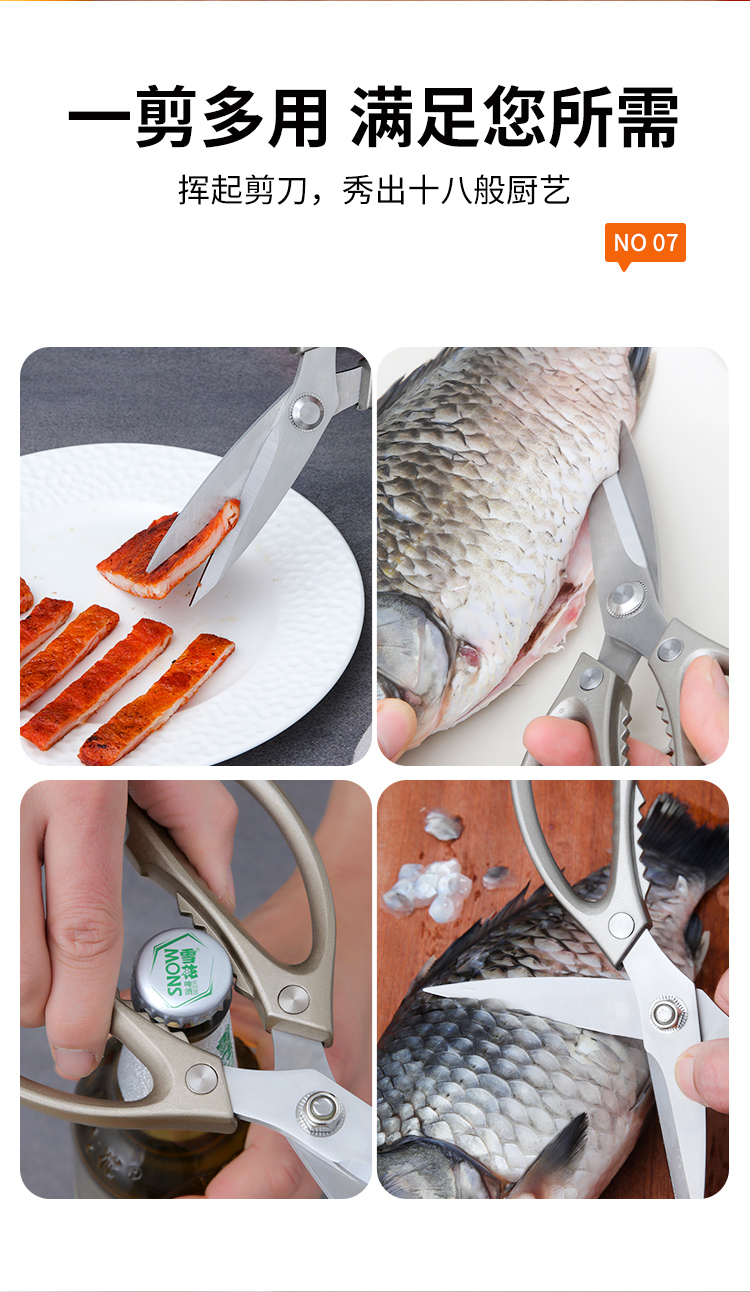 一剪多用 满足您所需

挥起剪刀，秀出十八般厨艺

NO 07

雪花

SNOW