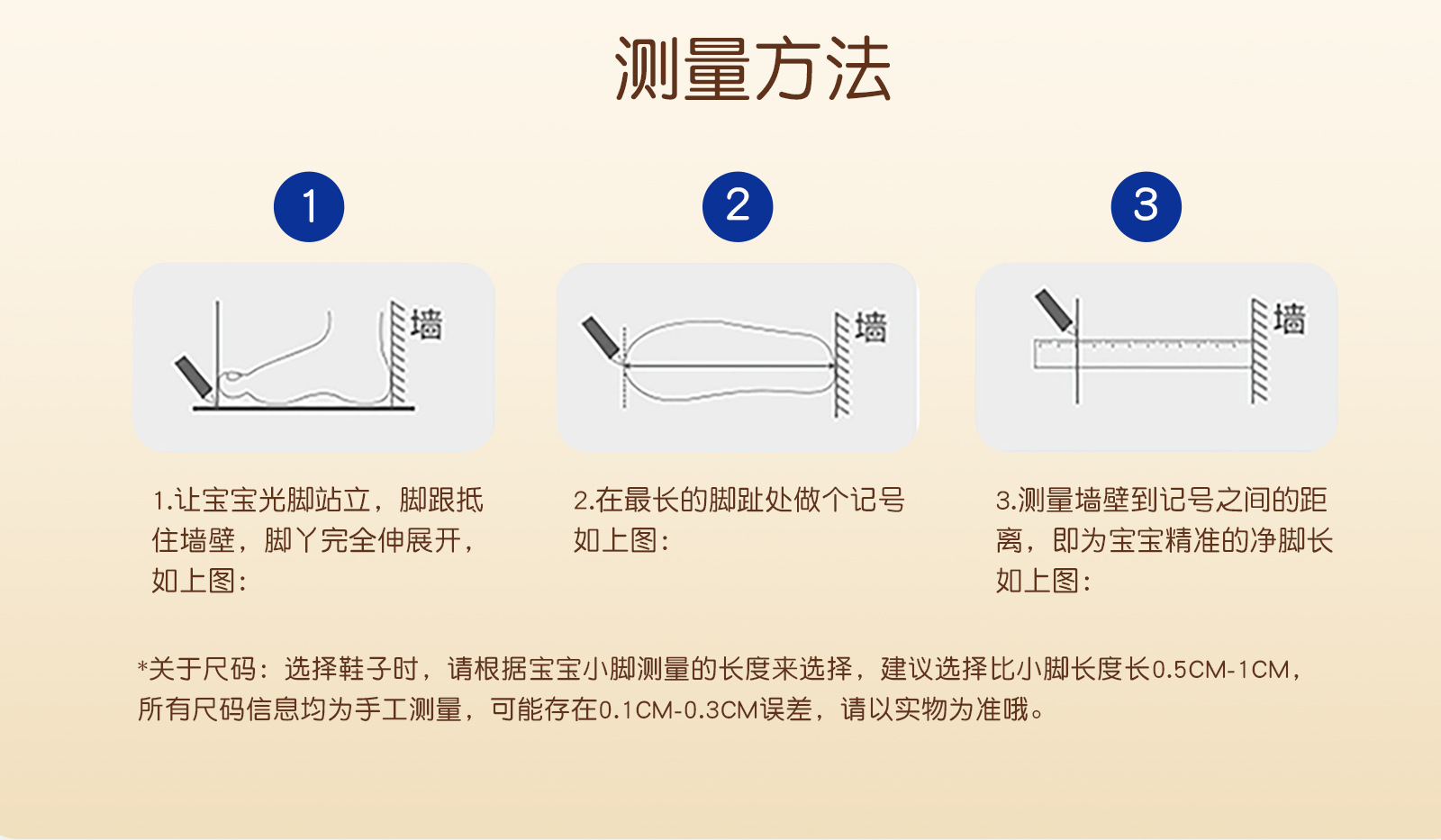 测量方法

1

墙

1.让宝宝光脚站立，脚跟抵住墙壁，脚丫完全伸展开，如上图：

2

墙

2.在最长的脚趾处做个记号如上图：

3

墙

3.测量墙壁到记号之间的距离，即为宝宝精准的净脚长如上图：

*关于尺码：选择鞋子时，请根据宝宝小脚测量的长度来选择，建议选择比小脚长度长0.5CM-1CM，所有尺码信息均为手工测量，可能存在0.1CM-0.3CM误差，请以实物为准哦。