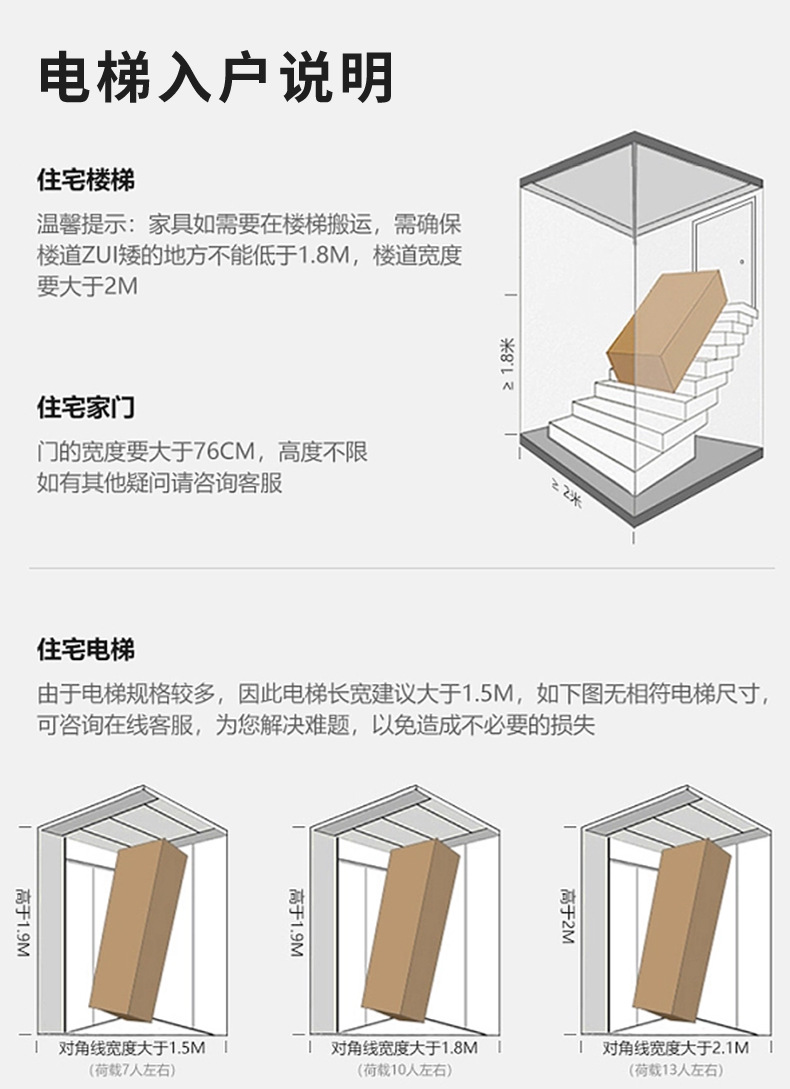 电梯入户说明

住宅楼梯

温馨提示：家具如需要在楼梯搬运，需确保楼道ZUI矮的地方不能低于1.8M，楼道宽度要大于2M

≥ 1.8米

≥ 2米

住宅家门

门的宽度要大于76CM，高度不限
如有其他疑问请咨询客服

住宅电梯

由于电梯规格较多，因此电梯长宽建议大于1.5M，如下图无相符电梯尺寸，可咨询在线客服，为您解决难题，以免造成不必要的损失

高于1.9M

对角线宽度大于1.5M
(荷载7人左右)

高于1.9M

对角线宽度大于1.8M
(荷载10人左右)

高于2M

对角线宽度大于2.1M
(荷载13人左右)