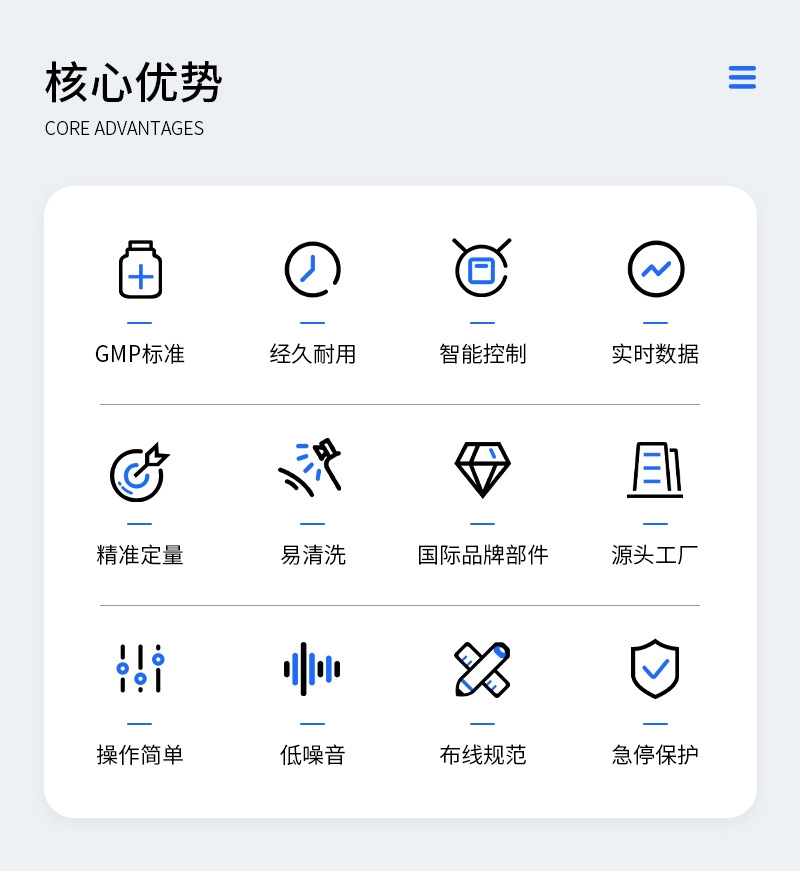 核心优势
CORE ADVANTAGES

GMP标准 经久耐用 智能控制 实时数据

精准定量 易清洗 国际品牌部件 源头工厂

操作简单 低噪音 布线规范 急停保护