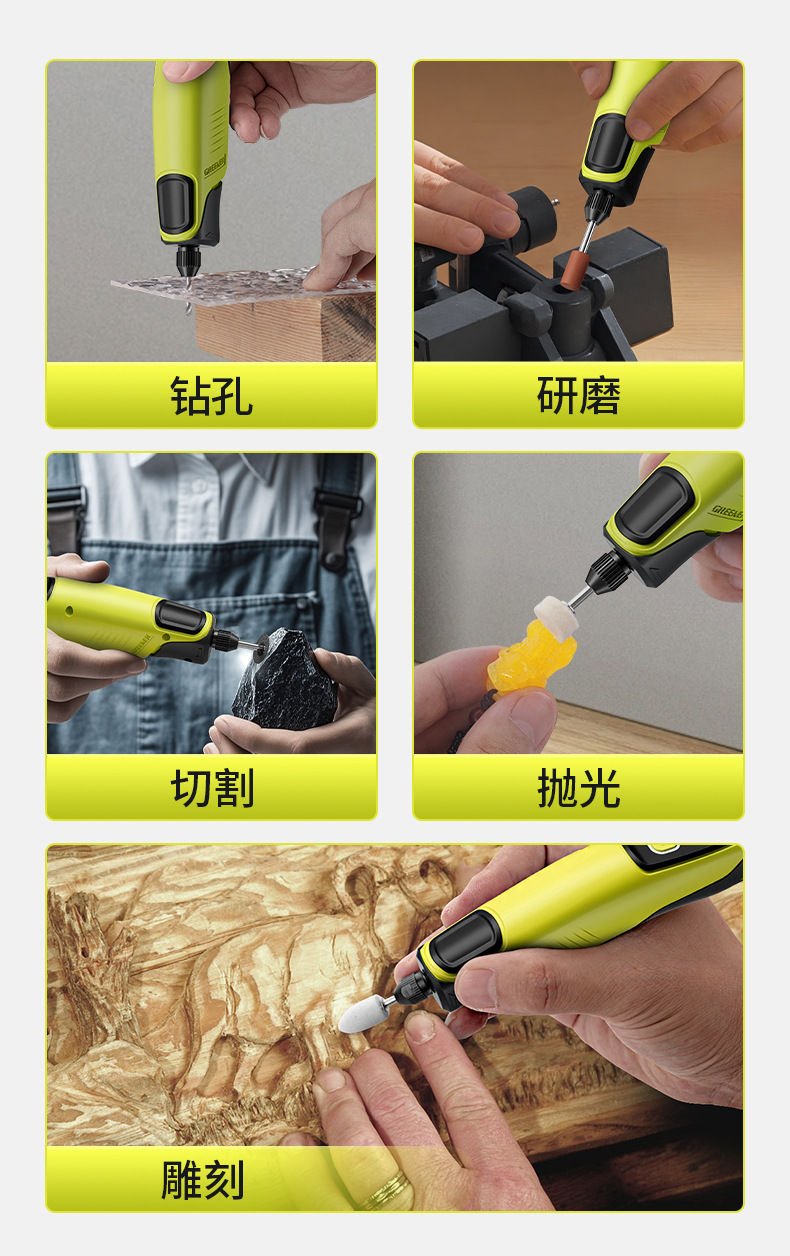 GREENER

钻孔

研磨

切割

GREENER

抛光

雕刻