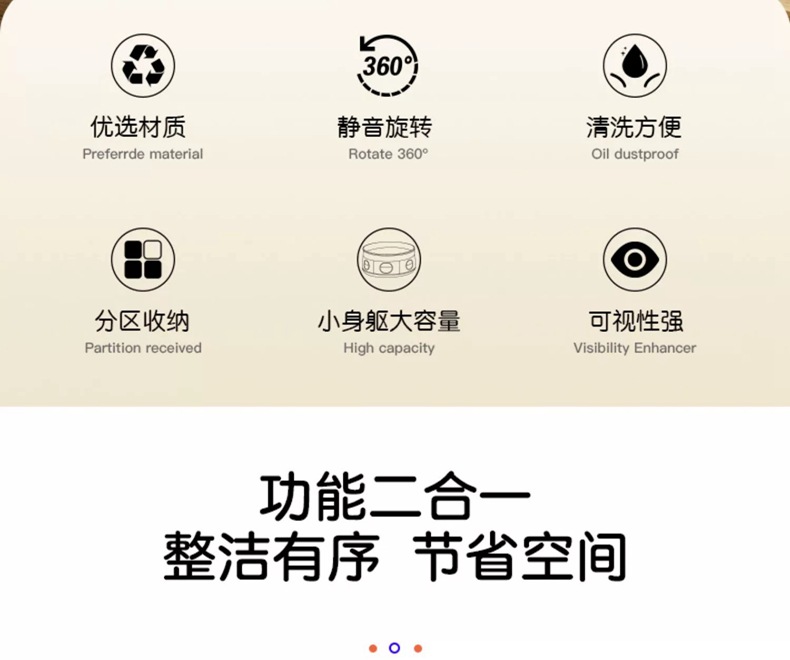 360°

优选材质
Preferrde material

静音旋转
Rotate 360°

清洗方便
Oil dustproof

分区收纳
Partition received

小身躯大容量
High capacity

可视性强
Visibility Enhancer

功能二合一
整洁有序 节省空间