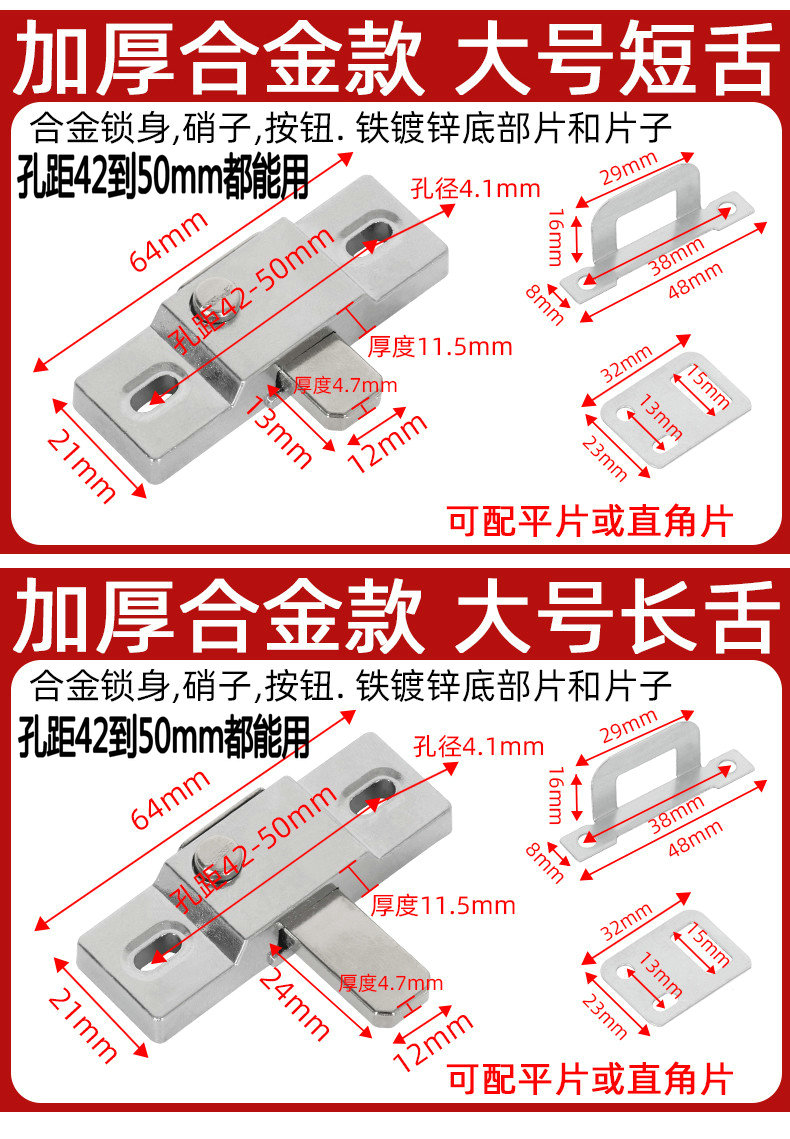 加厚合金款 大号短舌

合金锁身,硝子,按钮. 铁镀锌底部片和片子

孔距42到50mm都能用

64mm

孔径4.1mm

孔距42-50mm

厚度11.5mm

厚度4.7mm

13mm

12mm

21mm

29mm

16mm

38mm

48mm

8mm

32mm

15mm

13mm

23mm

可配平片或直角片

加厚合金款 大号长舌

合金锁身,硝子,按钮. 铁镀锌底部片和片子

孔距42到50mm都能用

64mm

孔径4.1mm

孔距42-50mm

厚度11.5mm

厚度4.7mm

24mm

12mm

21mm

29mm

16mm

38mm

48mm

8mm

32mm

15mm

13mm

23mm

可配平片或直角片