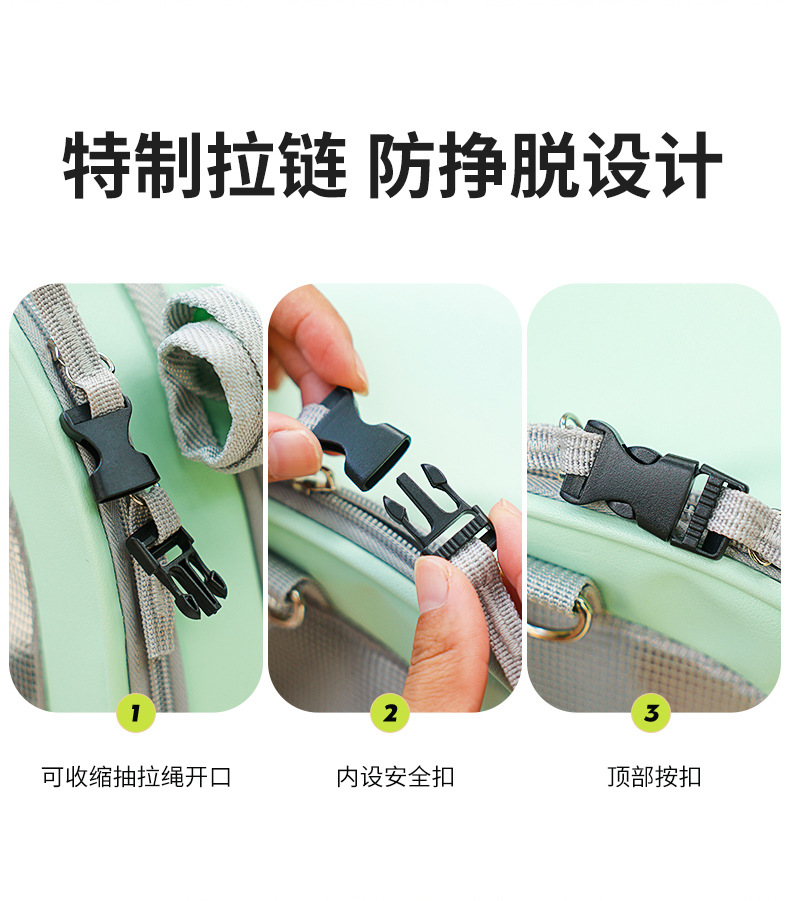 特制拉链 防挣脱设计

1
可收缩抽拉绳开口

2
内设安全扣

3
顶部按扣