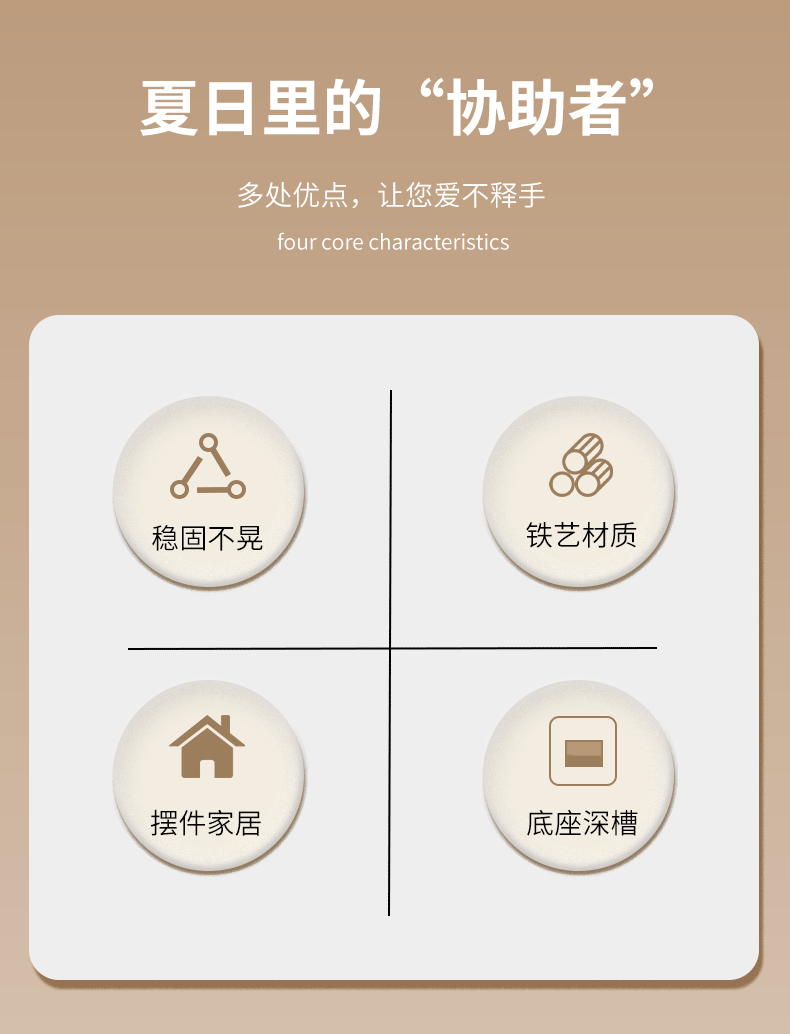 夏日里的“协助者”

多处优点，让您爱不释手

four core characteristics

稳固不晃

铁艺材质

摆件家居

底座深槽