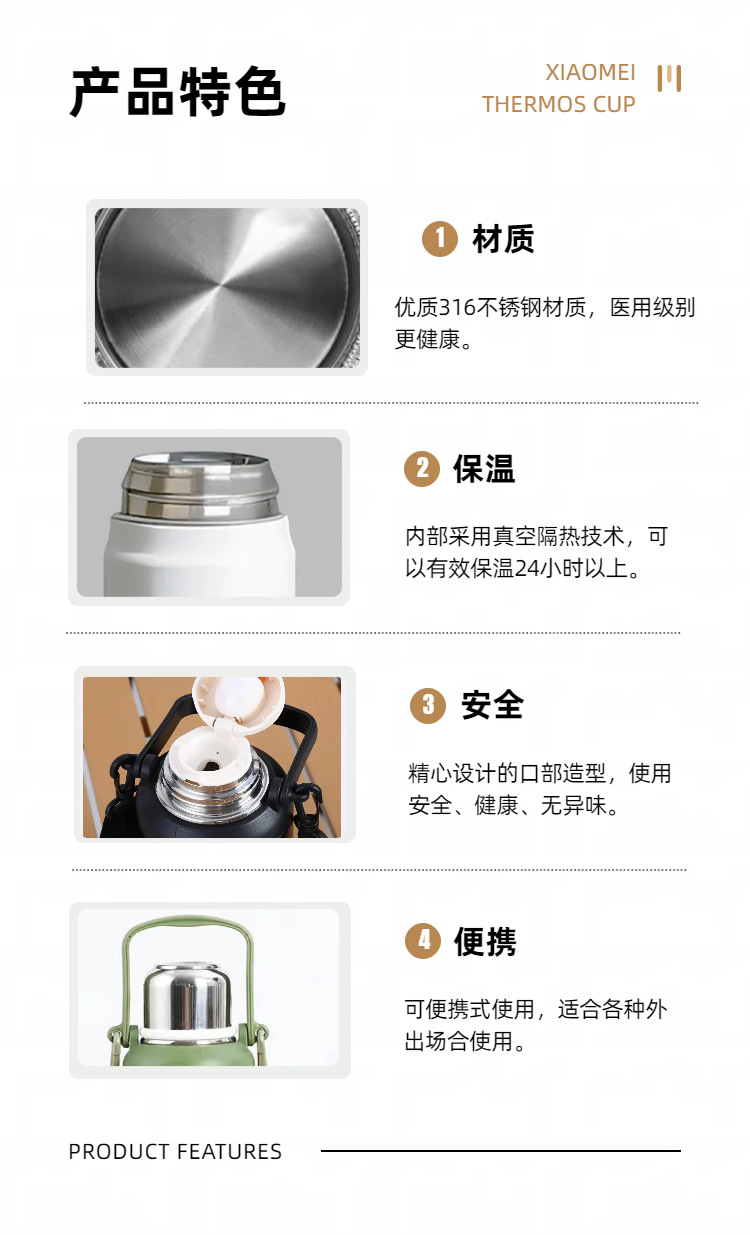 产品特色

XIAOMEI
THERMOS CUP

1 材质

优质316不锈钢材质，医用级别更健康。

2 保温

内部采用真空隔热技术，可以有效保温24小时以上。

3 安全

精心设计的口部造型，使用安全、健康、无异味。

4 便携

可便携式使用，适合各种外出场合使用。

PRODUCT FEATURES