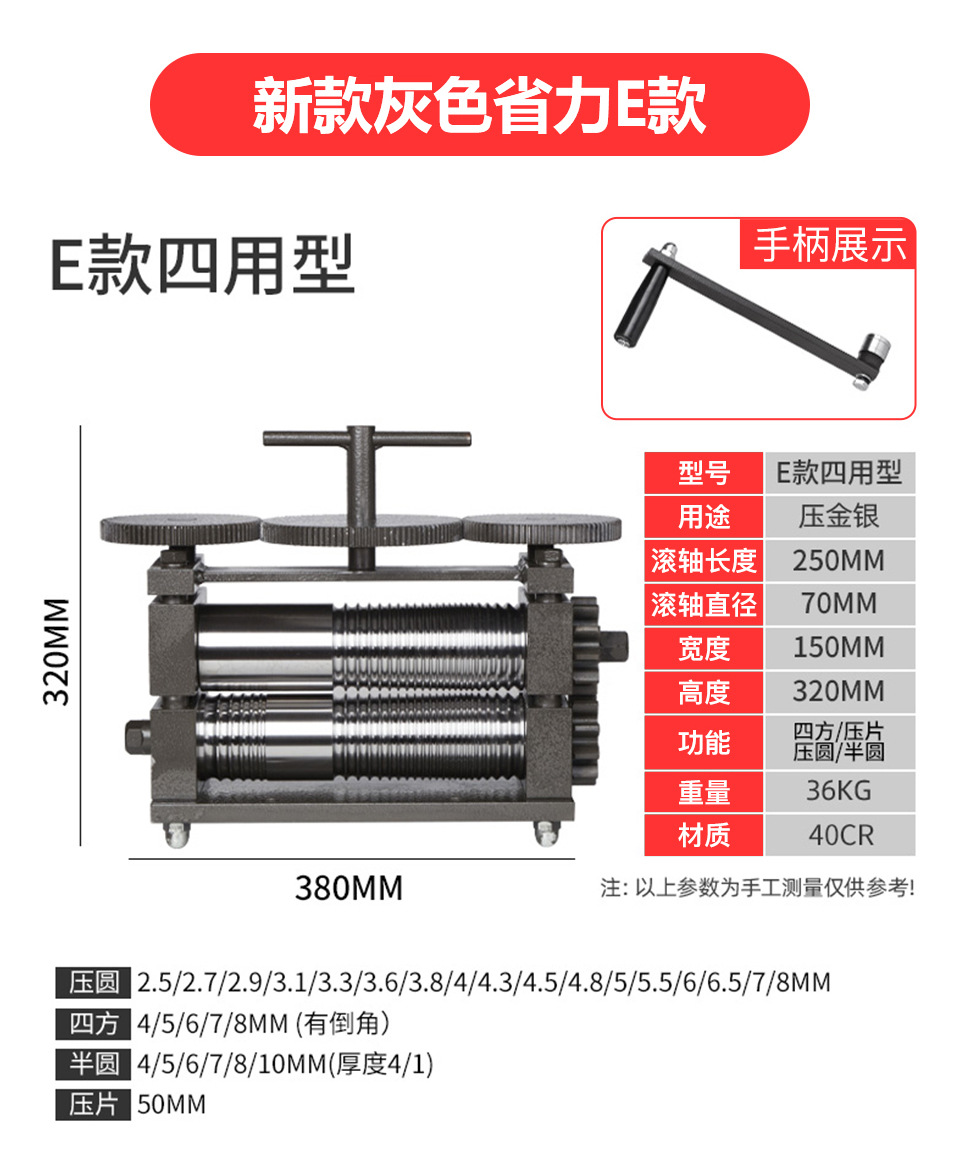 新款灰色省力E款

E款四用型

手柄展示

320MM

380MM

| 型号 | E款四用型 |
|---|---|
| 用途 | 压金银 |
| 滚轴长度 | 250MM |
| 滚轴直径 | 70MM |
| 宽度 | 150MM |
| 高度 | 320MM |
| 功能 | 四方/压片 压圆/半圆 |
| 重量 | 36KG |
| 材质 | 40CR |

注: 以上参数为手工测量仅供参考!

压圆 2.5/2.7/2.9/3.1/3.3/3.6/3.8/4/4.3/4.5/4.8/5/5.5/6/6.5/7/8MM
四方 4/5/6/7/8MM (有倒角)
半圆 4/5/6/7/8/10MM(厚度4/1)
压片 50MM