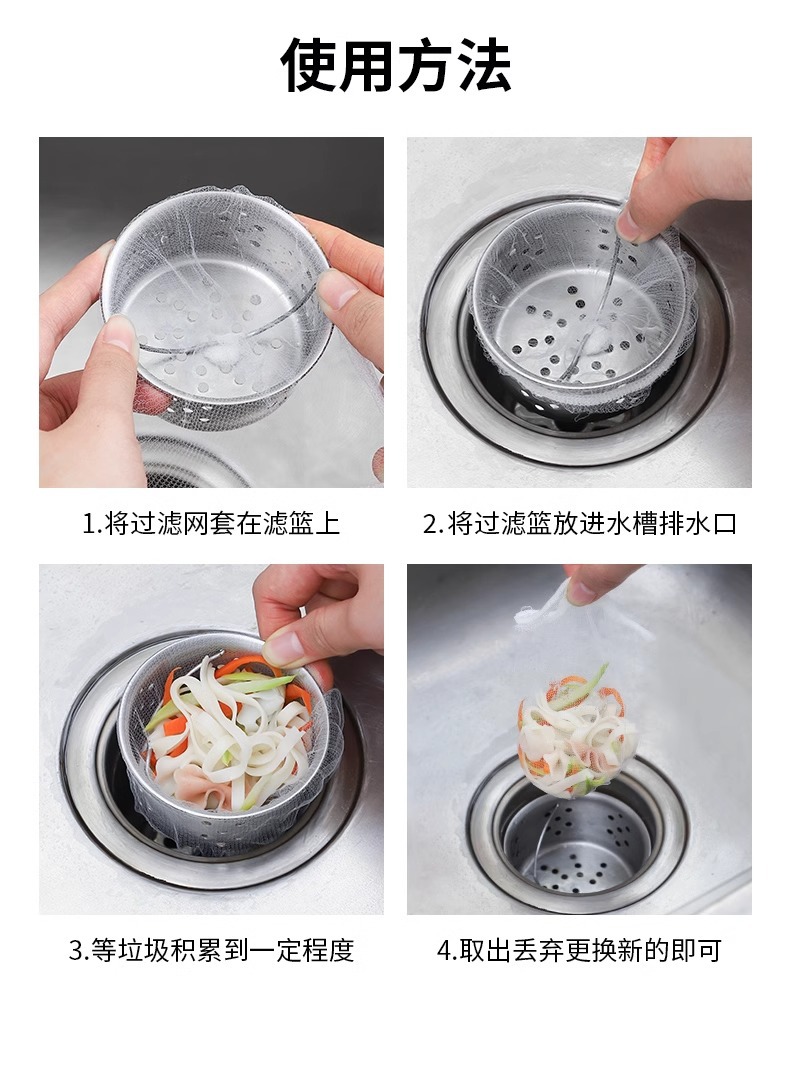 使用方法

1.将过滤网套在滤篮上

2.将过滤篮放进水槽排水口

3.等垃圾积累到一定程度

4.取出丢弃更换新的即可