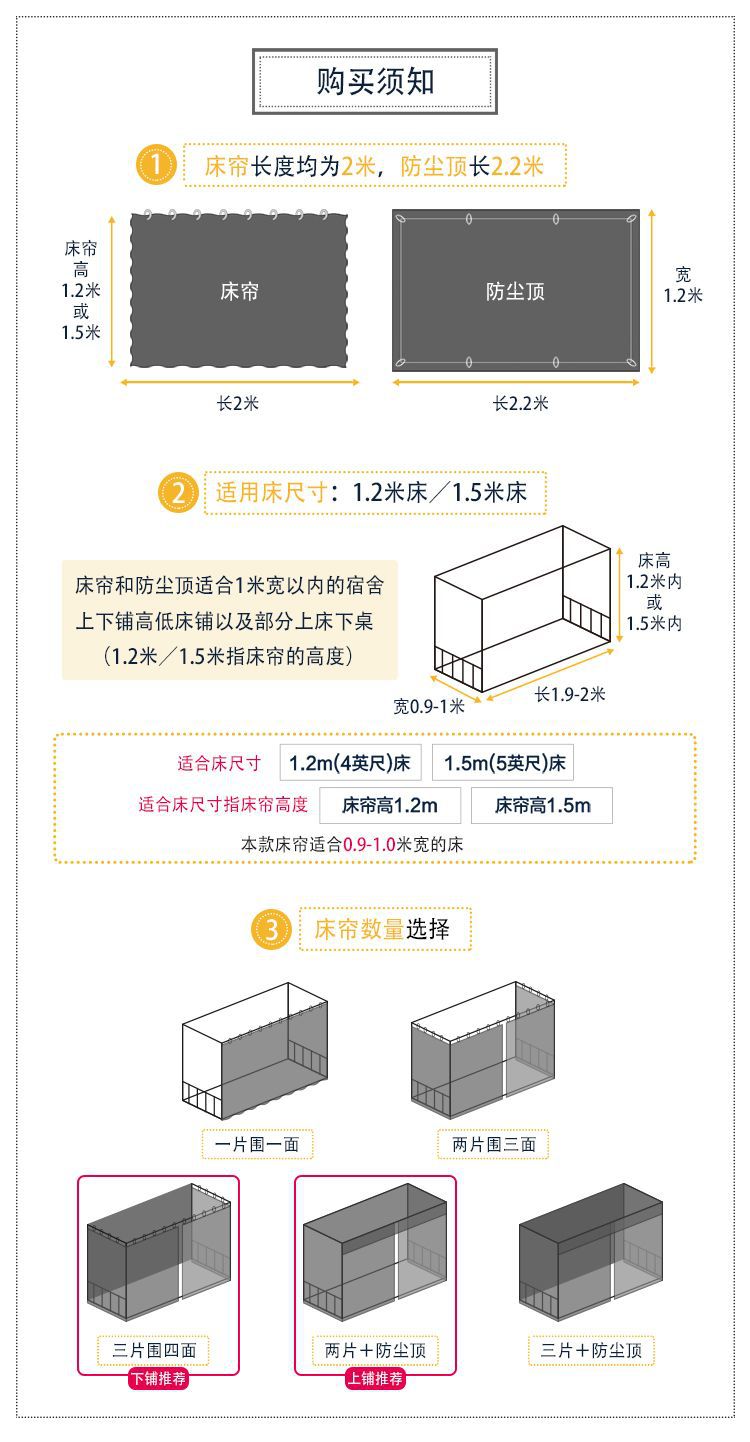 购买须知

1 床帘长度均为2米，防尘顶长2.2米

床帘高1.2米或1.5米

床帘

长2米

防尘顶

宽1.2米

长2.2米

2 适用床尺寸：1.2米床／1.5米床

床帘和防尘顶适合1米宽以内的宿舍上下铺高低床铺以及部分上床下桌（1.2米／1.5米指床帘的高度）

床高1.2米内或1.5米内

宽0.9-1米

长1.9-2米

适合床尺寸 1.2m(4英尺)床 1.5m(5英尺)床

适合床尺寸指床帘高度 床帘高1.2m 床帘高1.5m

本款床帘适合0.9-1.0米宽的床

3 床帘数量选择

一片围一面

两片围三面

三片围四面

下铺推荐

两片＋防尘顶

上铺推荐

三片＋防尘顶