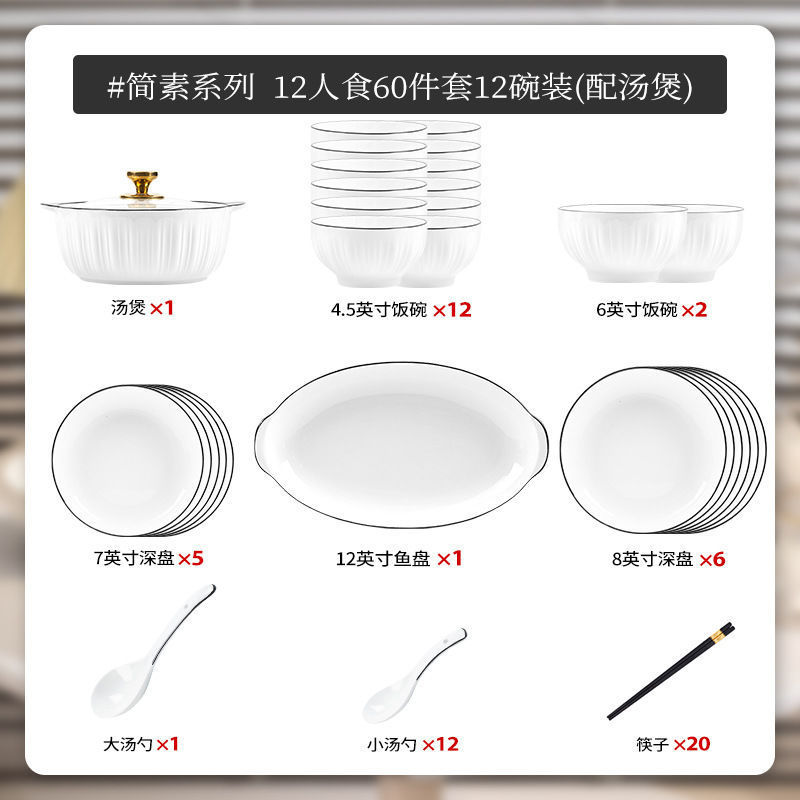 #简素系列 12人食60件套12碗装(配汤煲)

汤煲 ×1

4.5英寸饭碗 ×12

6英寸饭碗 ×2

7英寸深盘 ×5

12英寸鱼盘 ×1

8英寸深盘 ×6

大汤勺 ×1

小汤勺 ×12

筷子 ×20