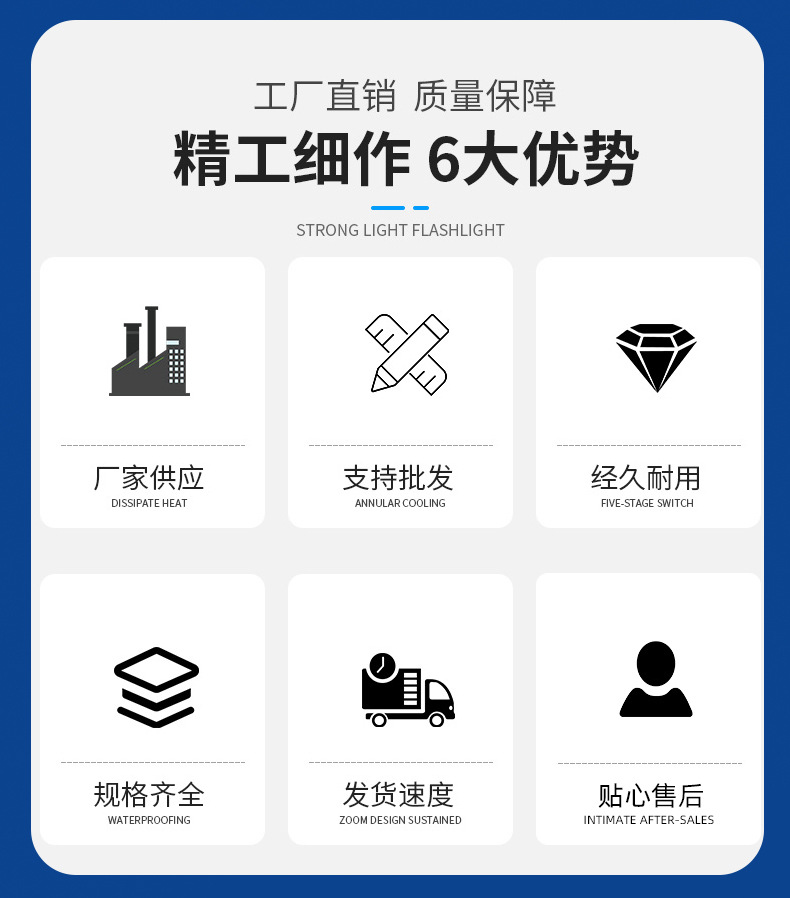 工厂直销 质量保障

精工细作 6大优势

STRONG LIGHT FLASHLIGHT

厂家供应
DISSIPATE HEAT

支持批发
ANNULAR COOLING

经久耐用
FIVE-STAGE SWITCH

规格齐全
WATERPROOFING

发货速度
ZOOM DESIGN SUSTAINED

贴心售后
INTIMATE AFTER-SALES