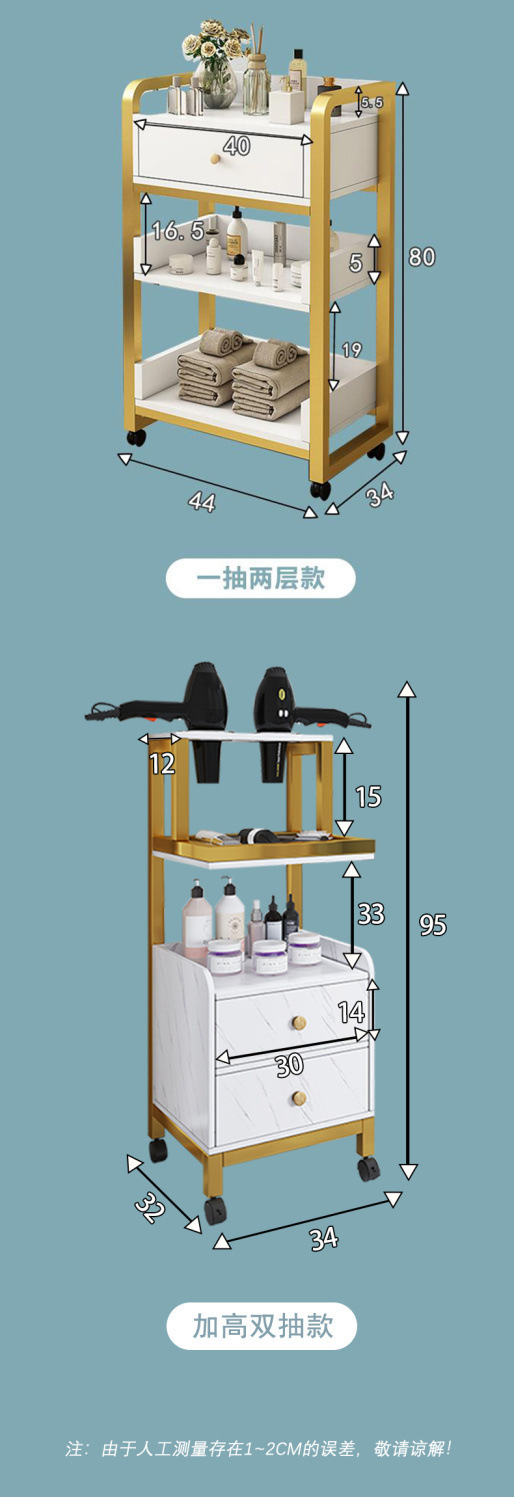 5.5
40
16.5
5
80
19
44
34

一抽两层款

12
15
33
95
14
30
32
34

加高双抽款

注：由于人工测量存在1~2CM的误差，敬请谅解！