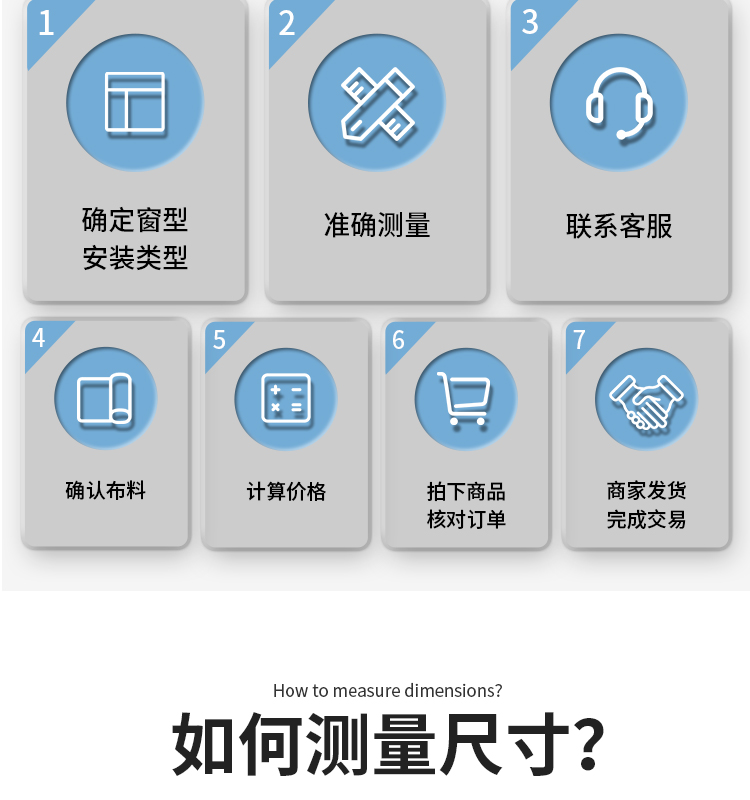 1

确定窗型
安装类型

2

准确测量

3

联系客服

4

确认布料

5

计算价格

6

拍下商品
核对订单

7

商家发货
完成交易

How to measure dimensions?

如何测量尺寸?